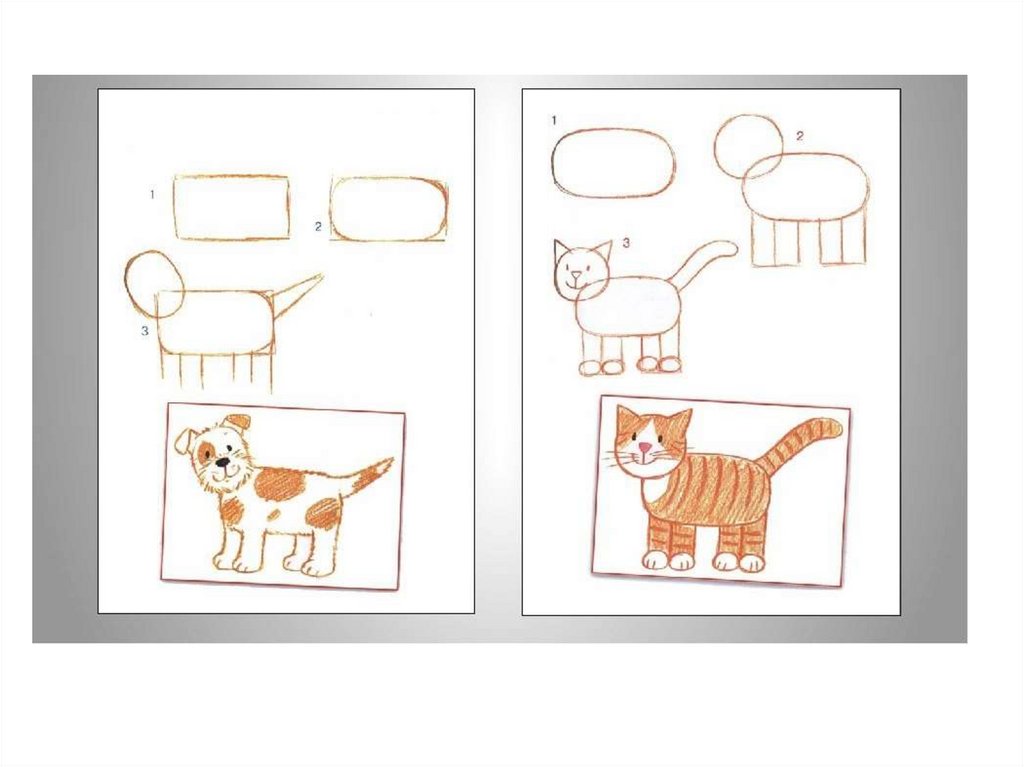 1
2
3
1
2
3