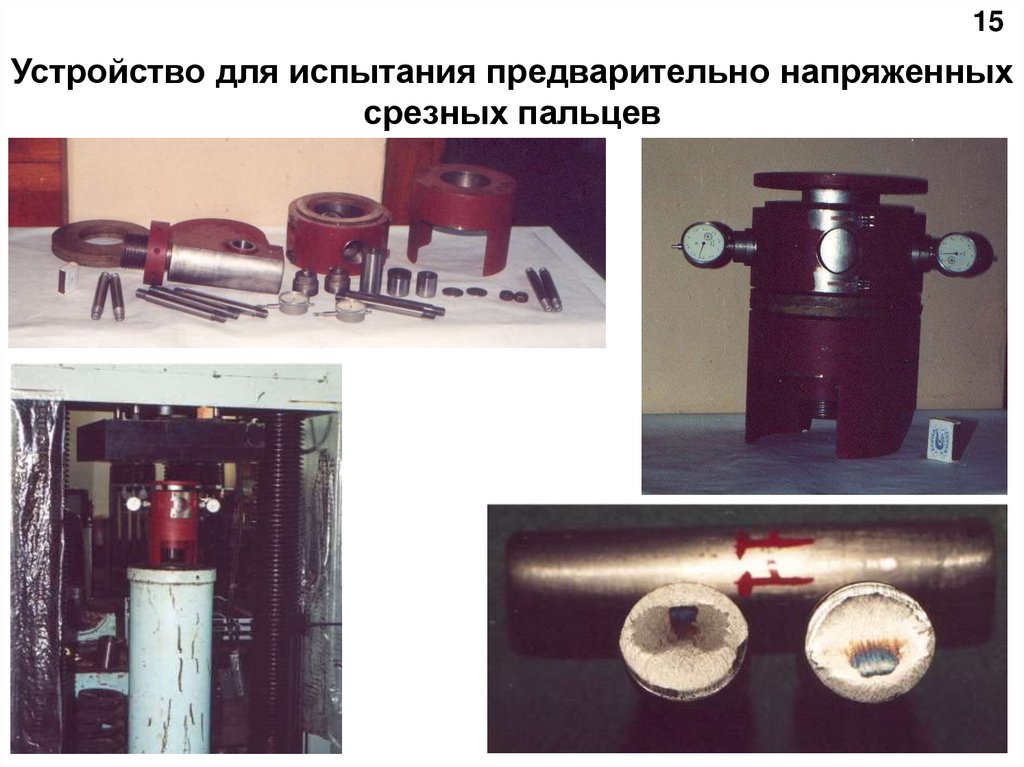 15

Устройство для испытания предварительно напряженных срезных пальцев