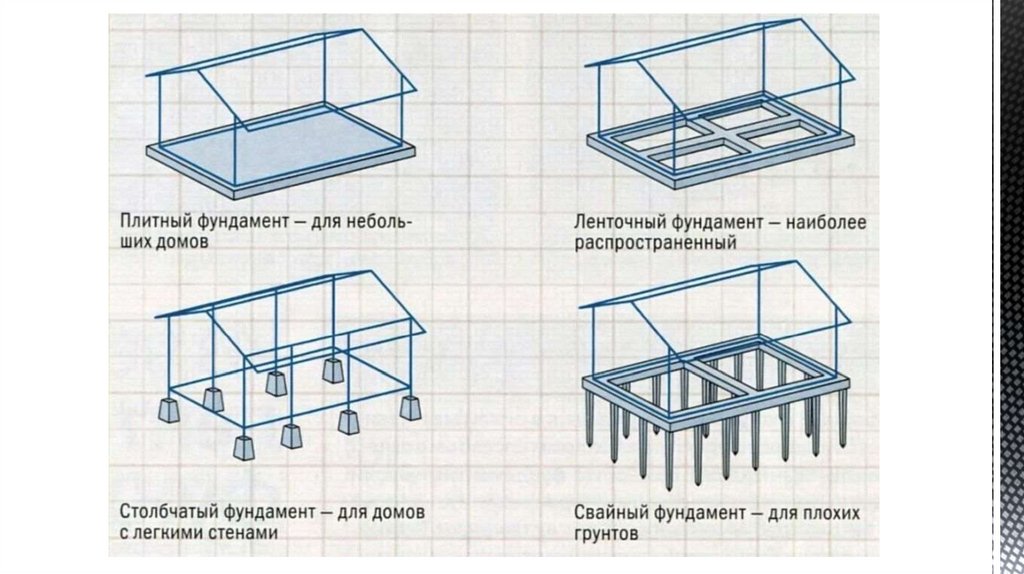 Плитный фундамент — для небольших домов

Ленточный фундамент — наиболее распространенный

Столбчатый фундамент — для домов с легкими стенами

Свайный фундамент — для плохих грунтов