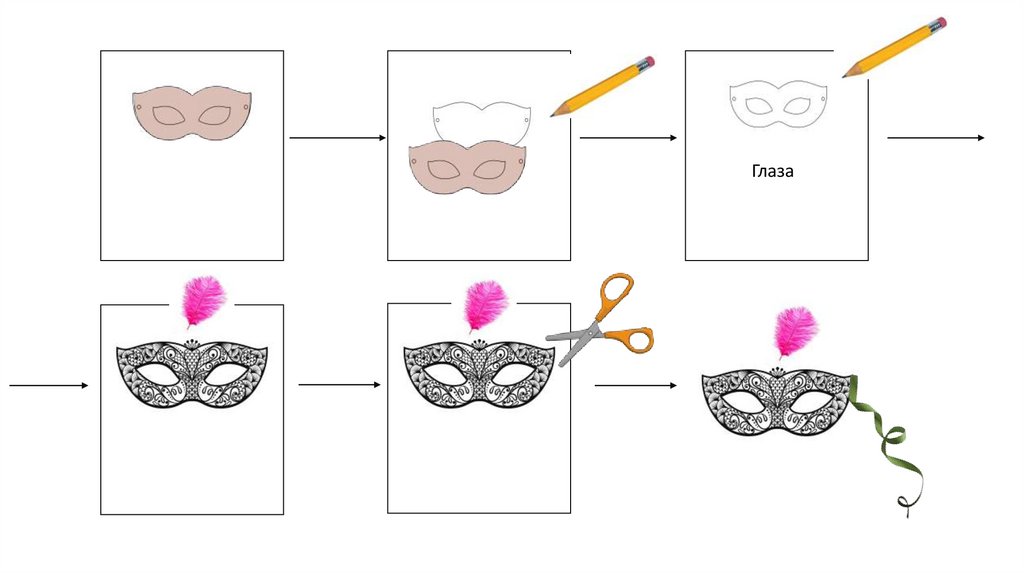 Глаза