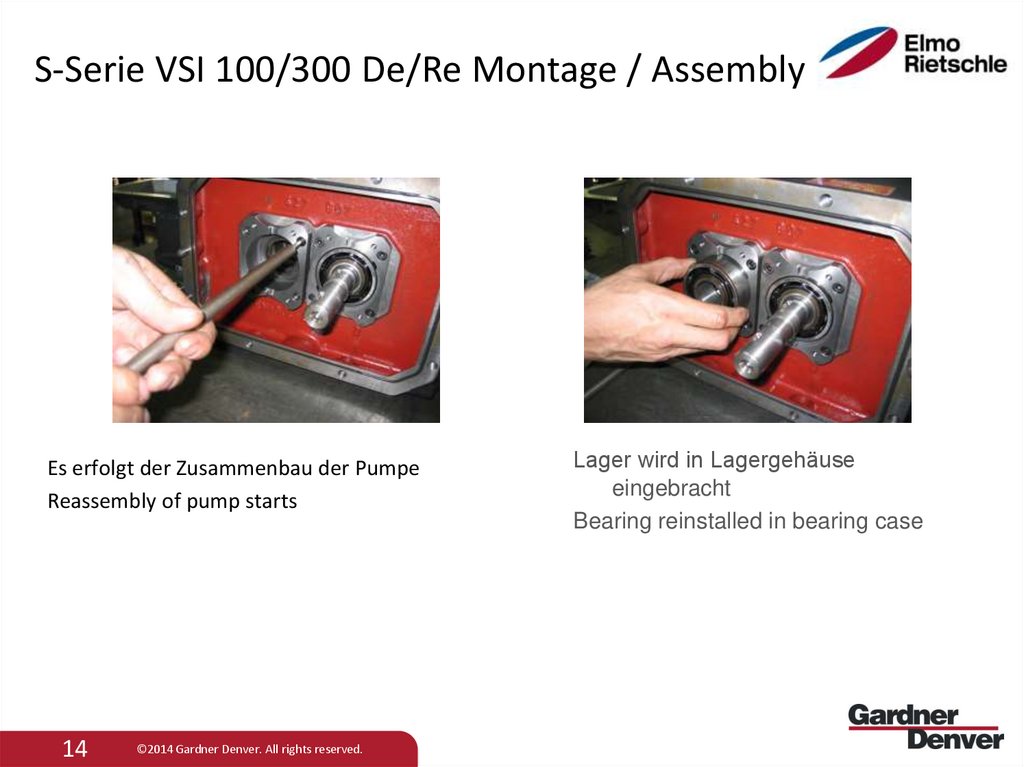 S-Serie VSI 100/300 De/Re Montage / Assembly

Elmo
Rietschle

Es erfolgt der Zusammenbau der Pumpe
Reassembly of pump starts

Lager wird in Lagergehäuse eingebracht
Bearing reinstalled in bearing case

14 ©2014 Gardner Denver. All rights reserved.

Gardner
Denver