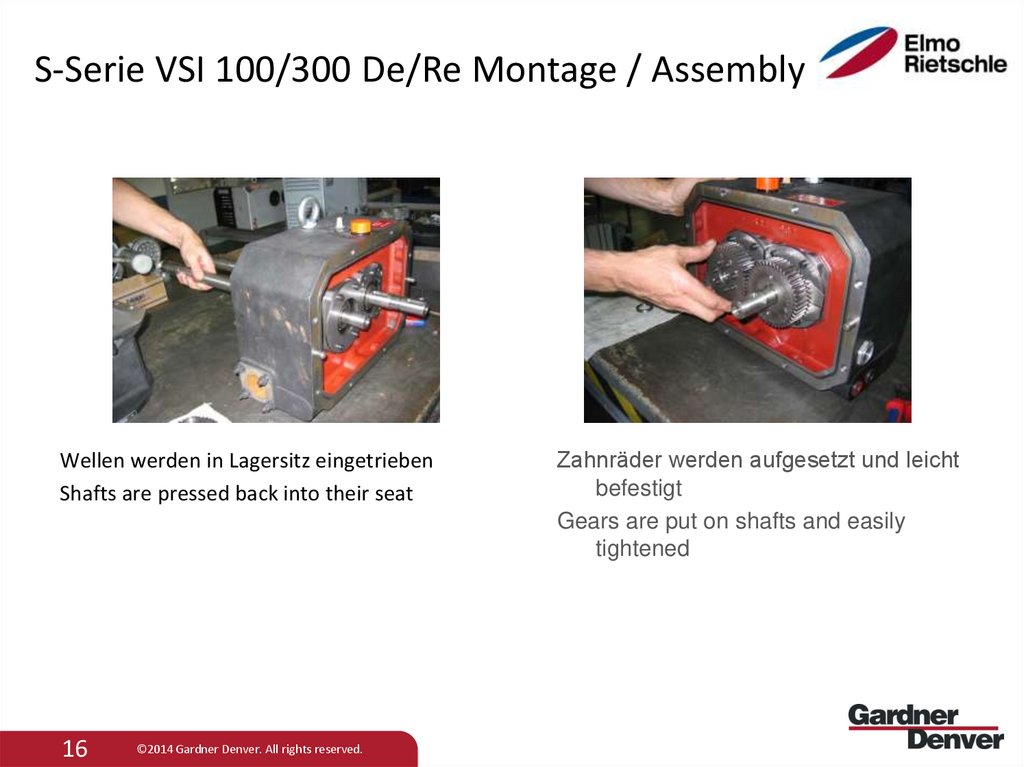 S-Serie VSI 100/300 De/Re Montage / Assembly

Elmo Rietschle

Wellen werden in Lagersitz eingetrieben

Shafts are pressed back into their seat

Zahnräder werden aufgesetzt und leicht befestigt

Gears are put on shafts and easily tightened

16 ©2014 Gardner Denver. All rights reserved.

Gardner Denver