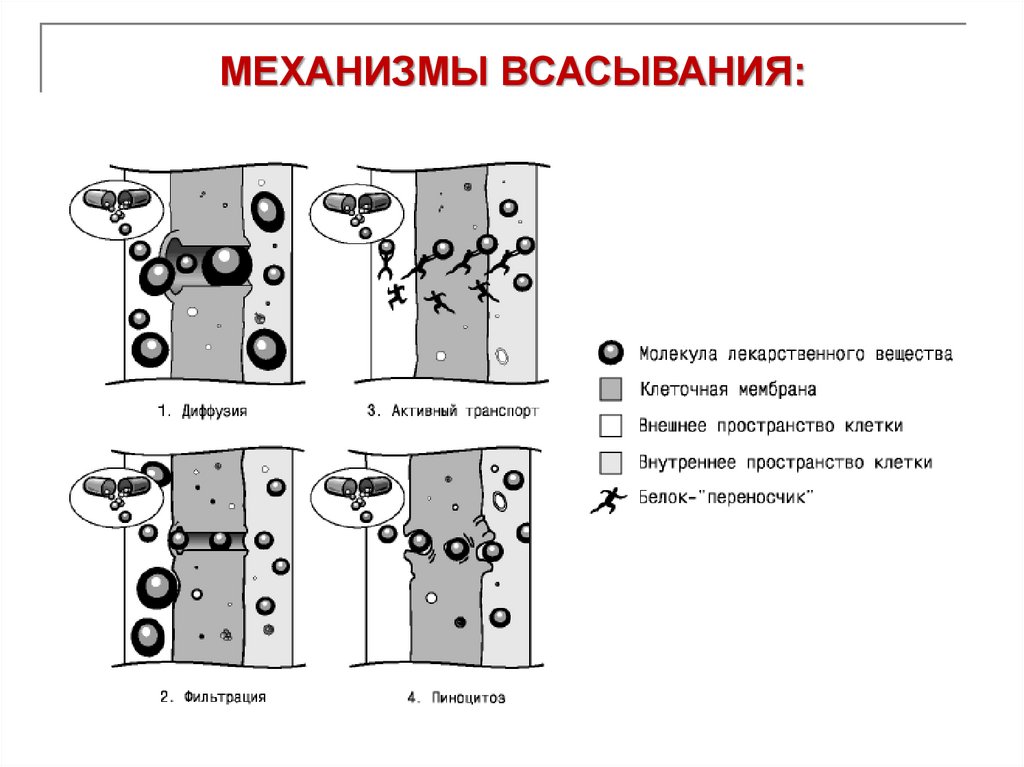 МЕХАНИЗМЫ ВСАСЫВАНИЯ:

1. Диффузия

3. Активный транспорт

2. Фильтрация

4. Пиноцитоз

Молекула лекарственного вещества

Клеточная мембрана

Внешнее пространство клетки

Внутреннее пространство клетки

Белок-"переносчик"