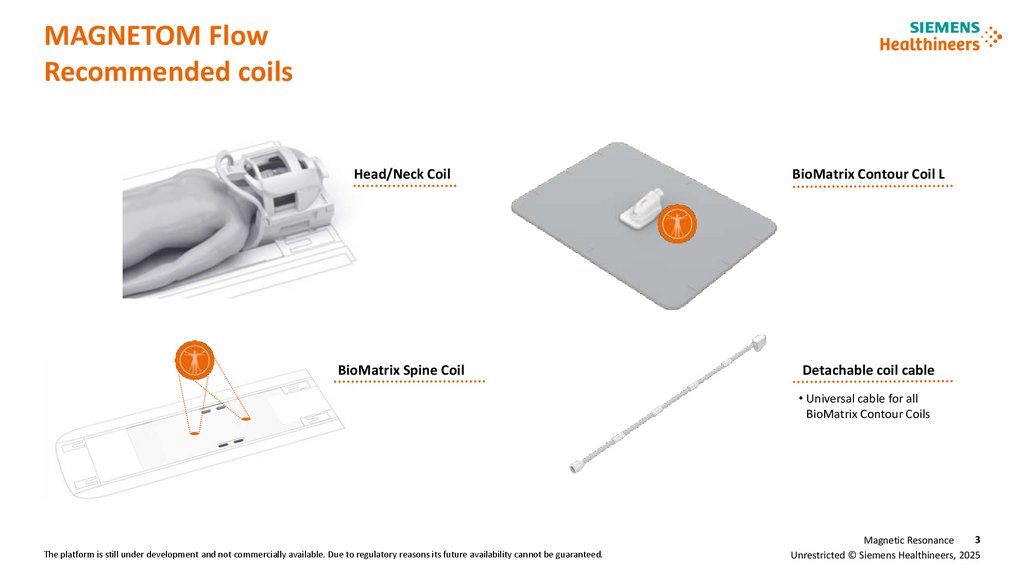 MAGNETOM Flow
Recommended coils

SIEMENS
Healthineers

Head/Neck Coil

BioMatrix Contour Coil L

BioMatrix Spine Coil

Detachable coil cable

• Universal cable for all BioMatrix Contour Coils

The platform is still under development and not commercially available. Due to regulatory reasons its future availability cannot be guaranteed.

Magnetic Resonance 3
Unrestricted © Siemens Healthineers, 2025