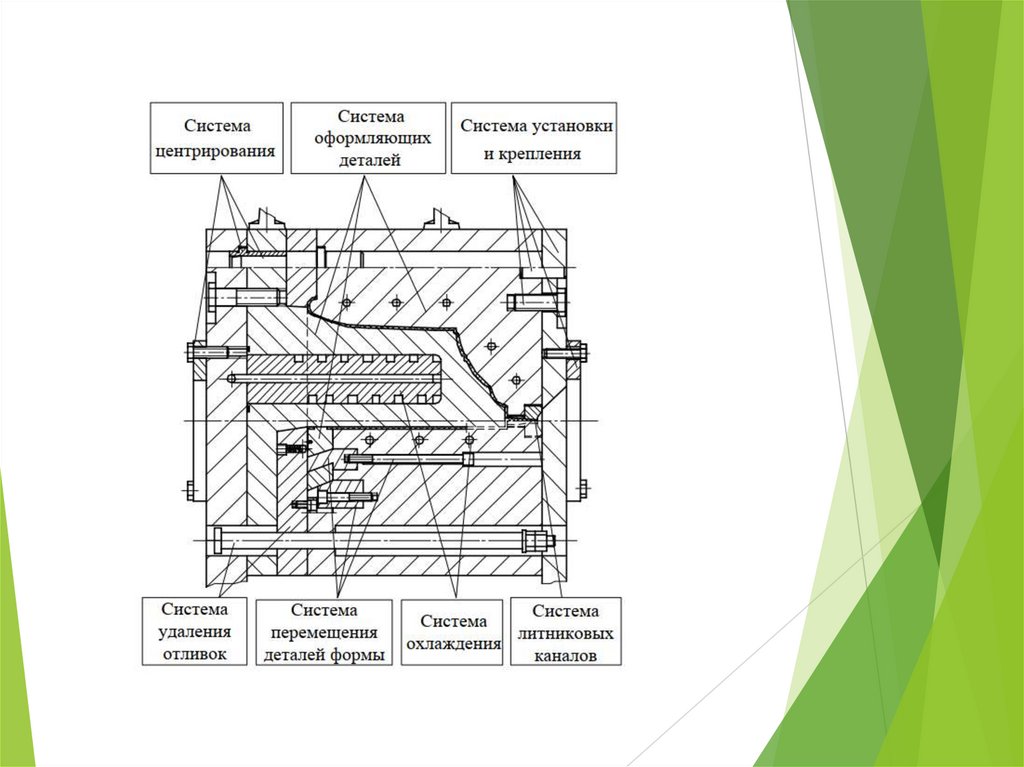 Система центрирования

Система оформляющих деталей

Система установки и крепления

Система удаления отливок

Система перемещения деталей формы

Система охлаждения

Система литниковых каналов