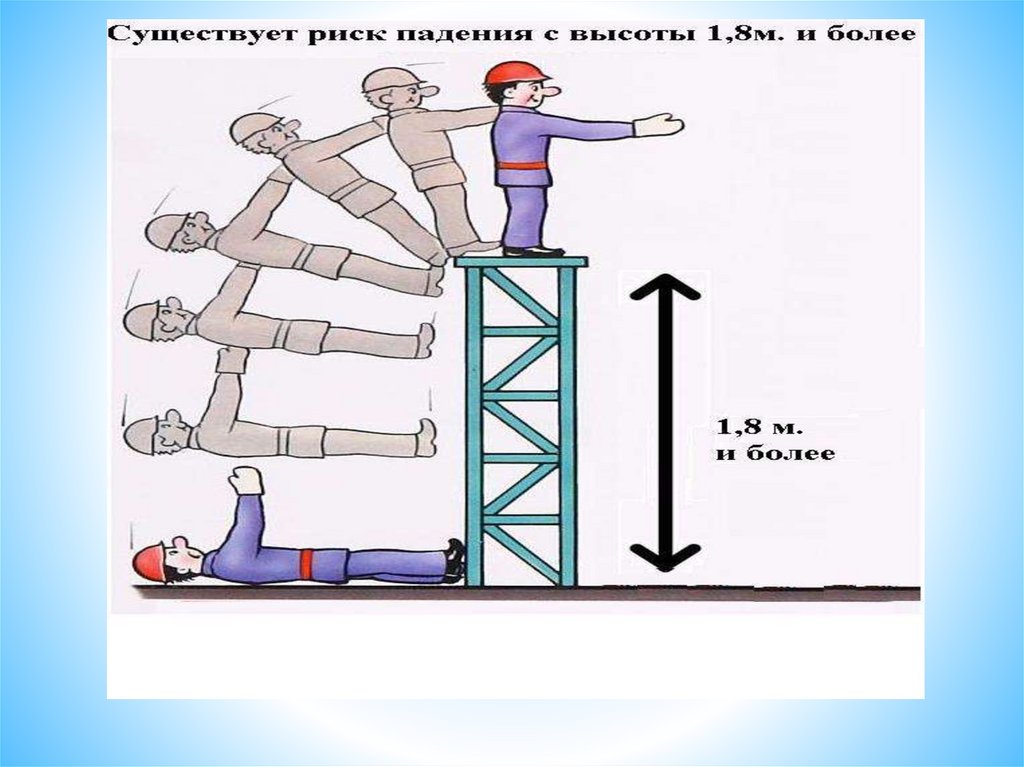 Существует риск падения с высоты 1,8м. и более

1,8 м.
и более