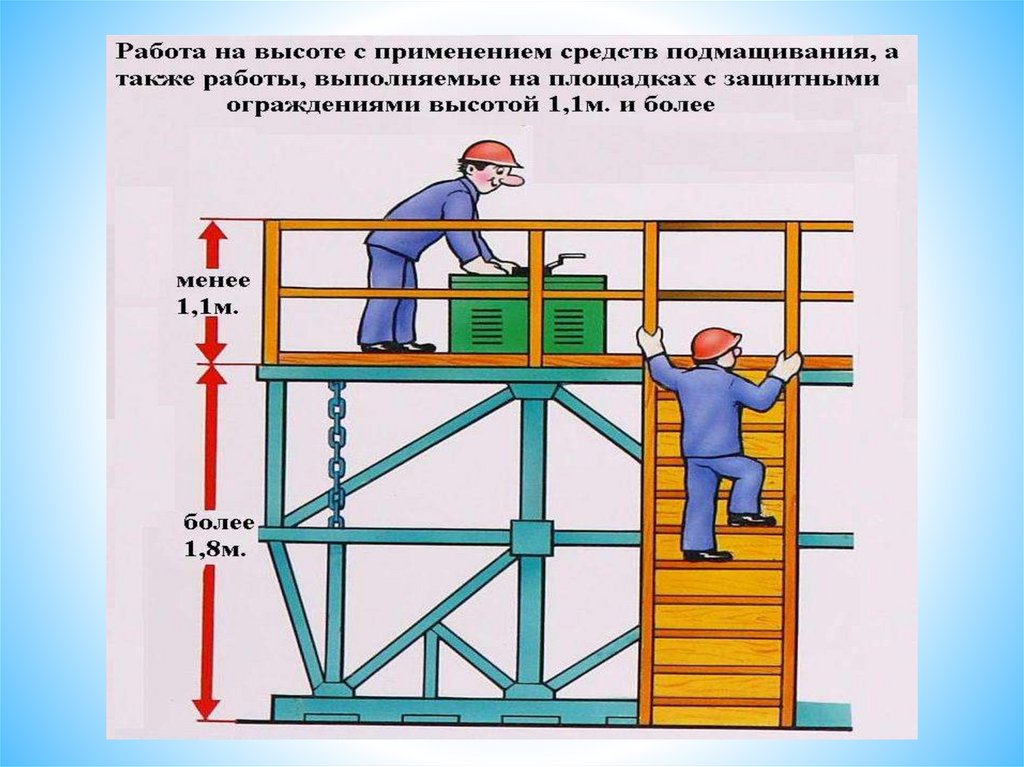 Работа на высоте с применением средств подмащивания, а также работы, выполняемые на площадках с защитными ограждениями высотой 1,1м. и более

менее 1,1м.

более 1,8м.