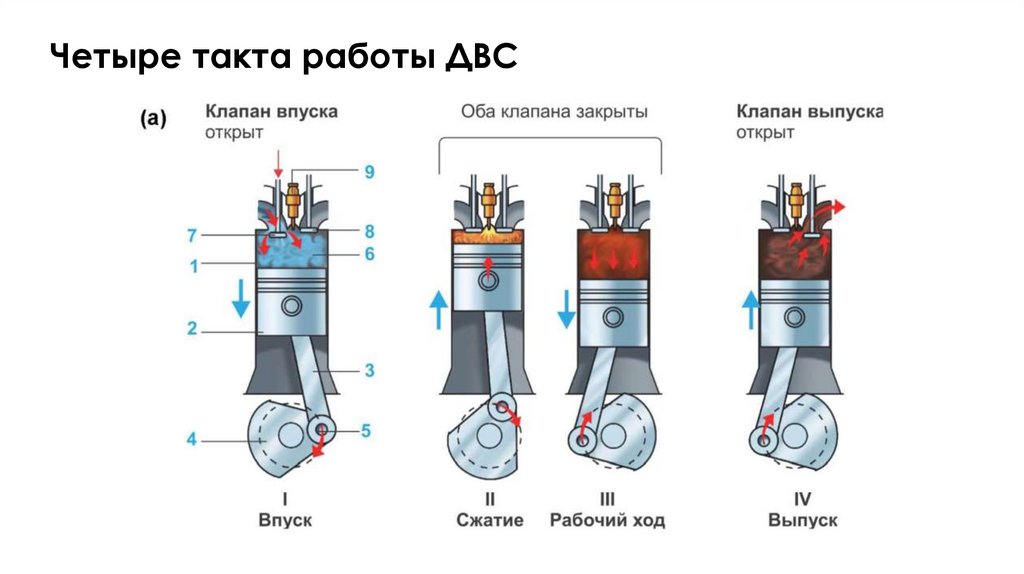 Четыре такта работы ДВС

(а)

Клапан впуска открыт

Оба клапана закрыты

Клапан выпуска открыт

9
8
7
6
1
2
3
4
5

I
Впуск

II
Сжатие

III
Рабочий ход

IV
Выпуск