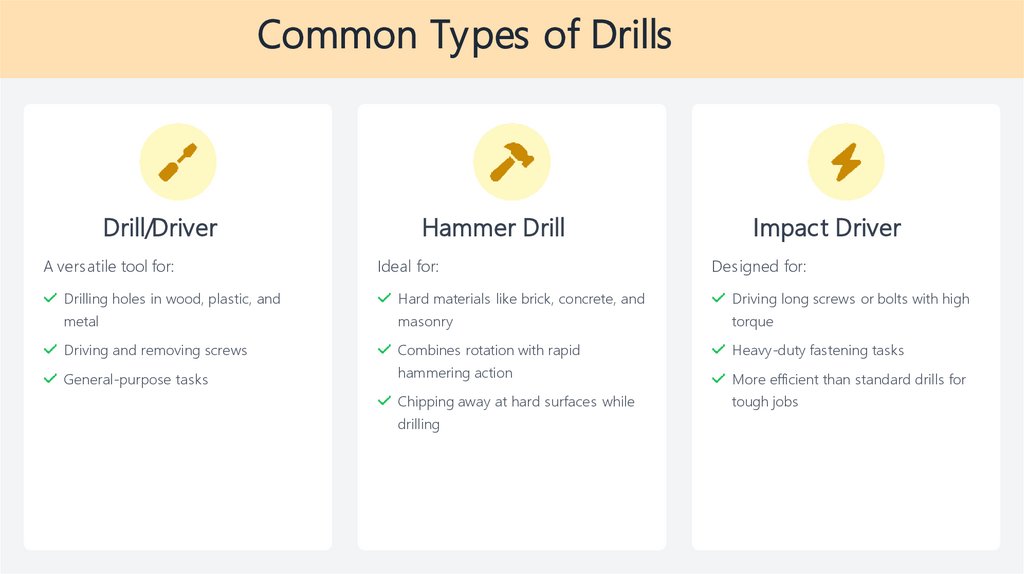 Common Types of Drills

Drill/Driver

A versatile tool for:

✓ Drilling holes in wood, plastic, and metal
✓ Driving and removing screws
✓ General-purpose tasks

Hammer Drill

Ideal for:

✓ Hard materials like brick, concrete, and masonry
✓ Combines rotation with rapid hammering action
✓ Chipping away at hard surfaces while drilling

Impact Driver

Designed for:

✓ Driving long screws or bolts with high torque
✓ Heavy-duty fastening tasks
✓ More efficient than standard drills for tough jobs