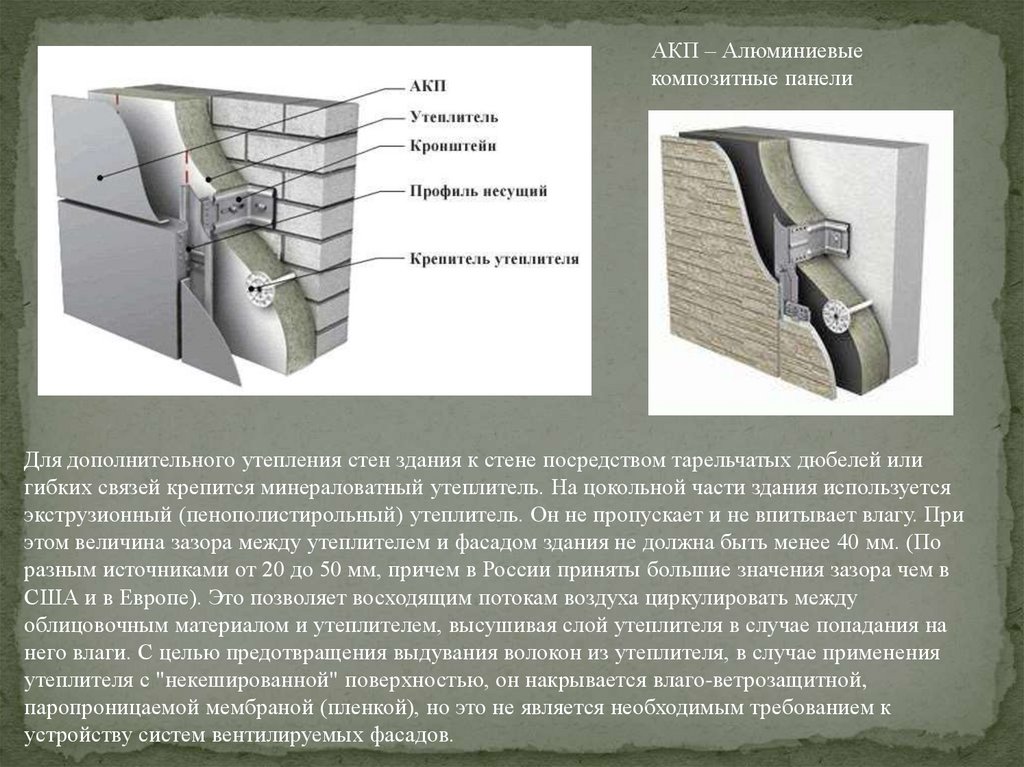 АКП
Утеплитель
Кронштейн
Профиль несущий
Крепитель утеплителя

АКП – Алюминиевые композитные панели

Для дополнительного утепления стен здания к стене посредством тарельчатых дюбелей или гибких связей крепится минераловатный утеплитель. На цокольной части здания используется экструзионный (пенополистирольный) утеплитель. Он не пропускает и не впитывает влагу. При этом величина зазора между утеплителем и фасадом здания не должна быть менее 40 мм. (По разным источниками от 20 до 50 мм, причем в России приняты большие значения зазора чем в США и в Европе). Это позволяет восходящим потокам воздуха циркулировать между облицовочным материалом и утеплителем, высушивая слой утеплителя в случае попадания на него влаги. С целью предотвращения выдувания волокон из утеплителя, в случае применения утеплителя с "некешированной" поверхностью, он накрывается влаго-ветрозащитной, паропроницаемой мембраной (пленкой), но это не является необходимым требованием к устройству систем вентилируемых фасадов.