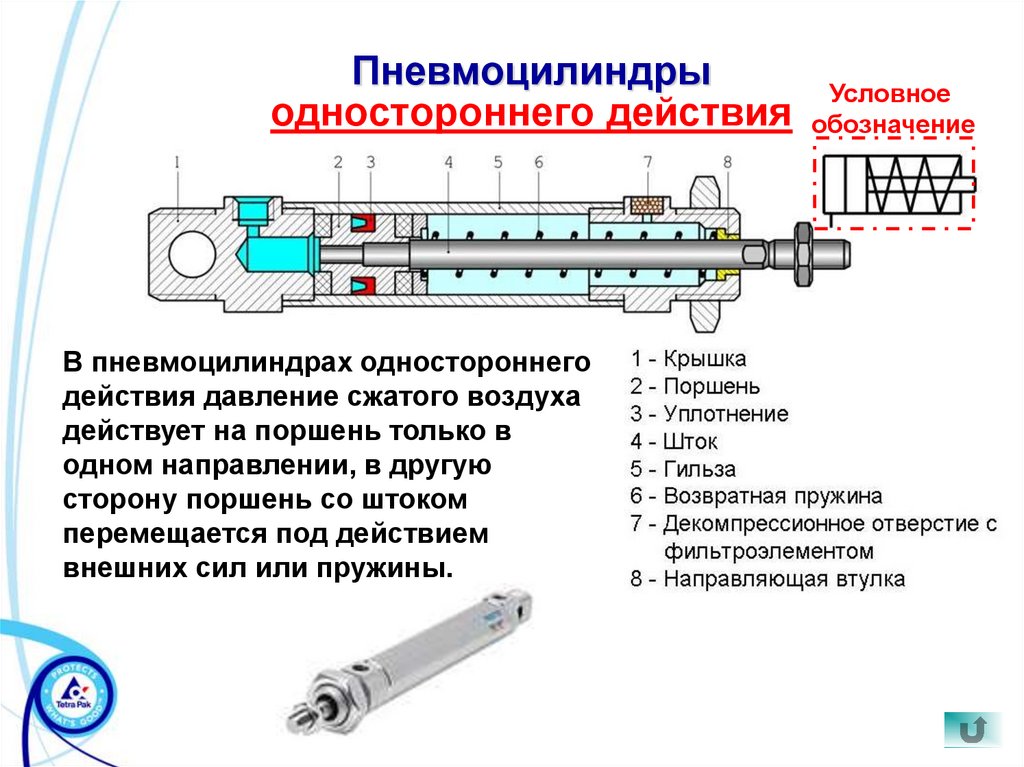 Пневмоцилиндры
одностороннего действия

Условное обозначение

1 2 3 4 5 6 7 8

В пневмоцилиндрах одностороннего действия давление сжатого воздуха действует на поршень только в одном направлении, в другую сторону поршень со штоком перемещается под действием внешних сил или пружины.

1 - Крышка
2 - Поршень
3 - Уплотнение
4 - Шток
5 - Гильза
6 - Возвратная пружина
7 - Декомпрессионное отверстие с фильтроэлементом
8 - Направляющая втулка

PROTECTS WHAT'S GOOD Tetra Pak