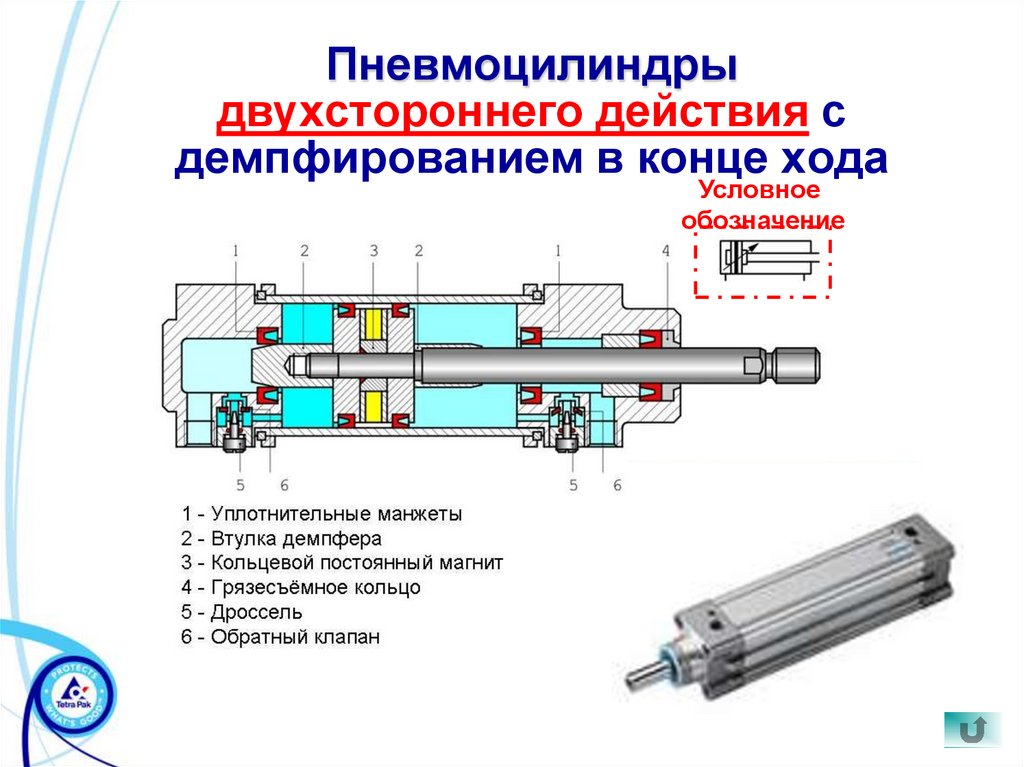 Пневмоцилиндры двухстороннего действия с демпфированием в конце хода

Условное обозначение

1 2 3 2 1 4

5 6 5 6

1 - Уплотнительные манжеты
2 - Втулка демпфера
3 - Кольцевой постоянный магнит
4 - Грязесъёмное кольцо
5 - Дроссель
6 - Обратный клапан

PROTECTS WHAT'S GOOD Tetra Pak