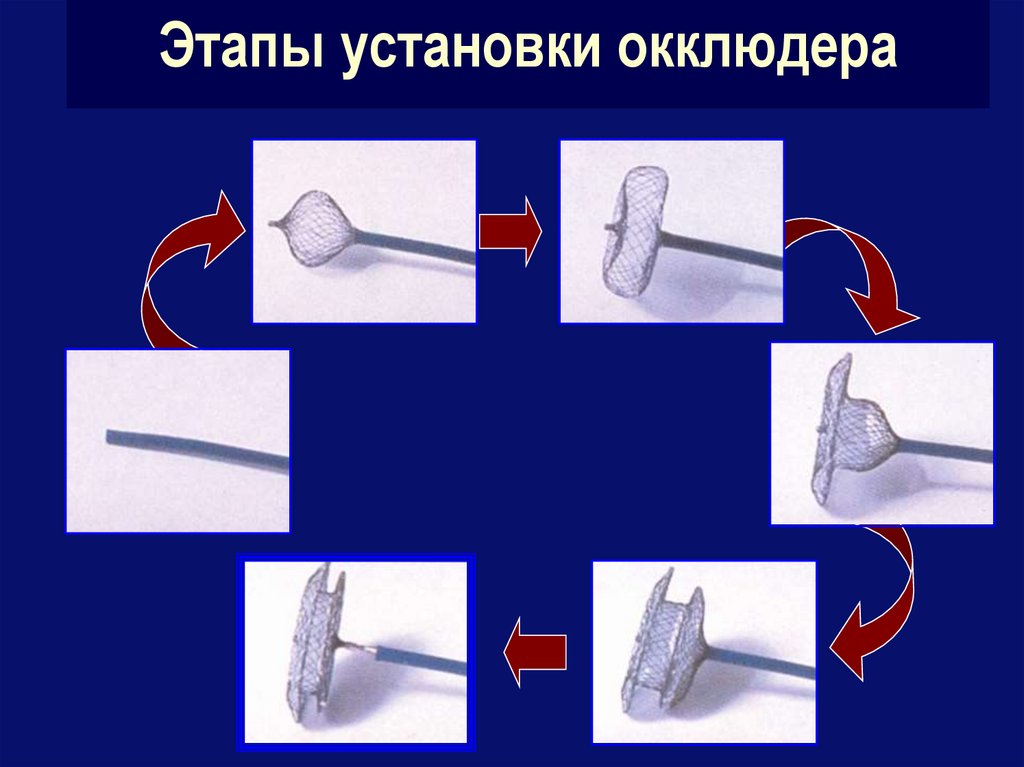 Этапы установки окклюдера