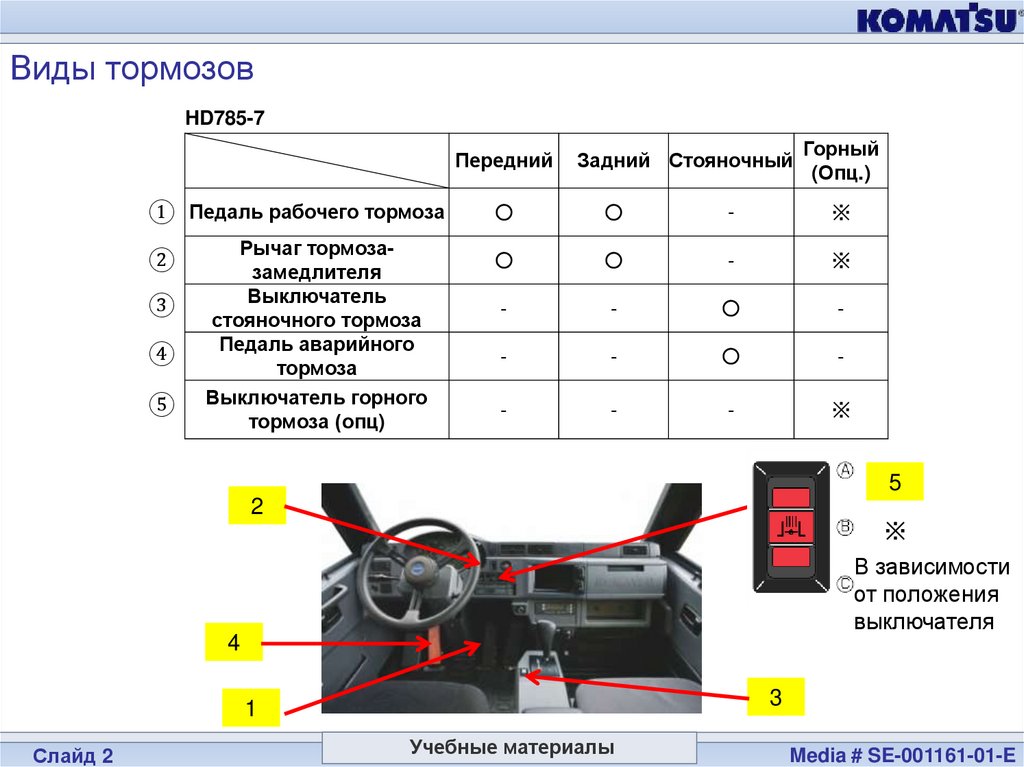 KOMATSU

Виды тормозов

HD785-7

| | | Передний | Задний | Стояночный | Горный (Опц.) |
|---|---|---|---|---|---|
| ① | Педаль рабочего тормоза | ○ | ○ | - | ※ |
| ② | Рычаг тормоза-замедлителя | ○ | ○ | - | ※ |
| ③ | Выключатель стояночного тормоза | - | - | ○ | - |
| ④ | Педаль аварийного тормоза | - | - | ○ | - |
| ⑤ | Выключатель горного тормоза (опц) | - | - | - | ※ |

2

4

1

3

Ⓐ

Ⓑ

Ⓒ

5

※

В зависимости от положения выключателя

Слайд 2

Учебные материалы

Media # SE-001161-01-E