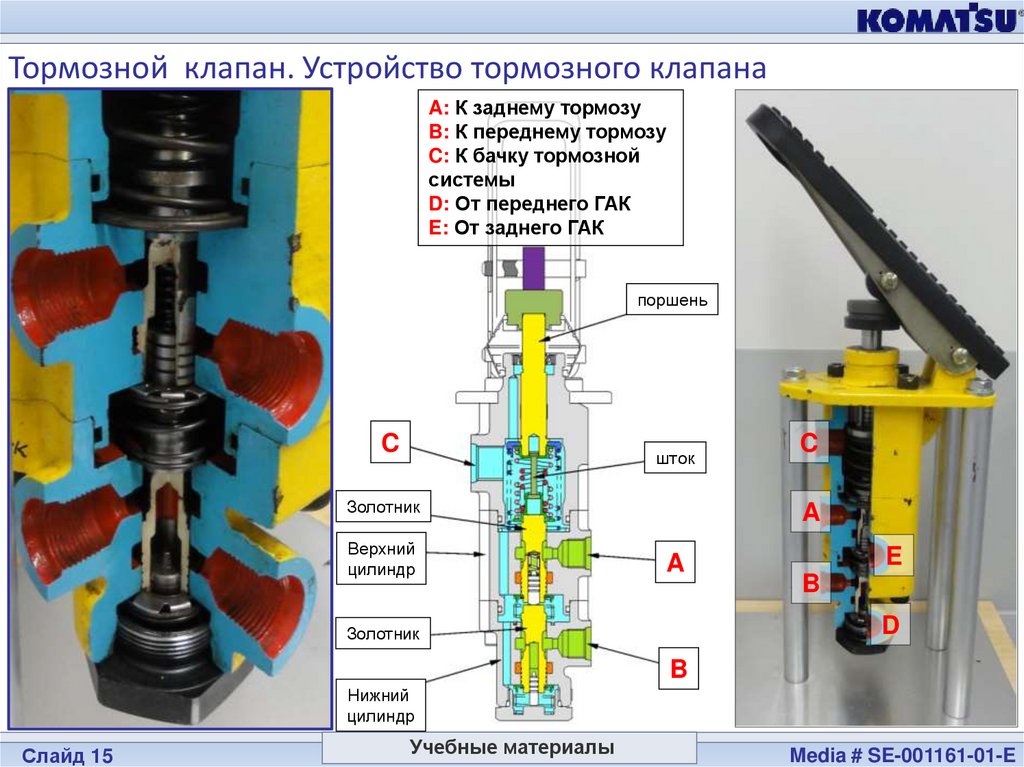 KOMATSU

Тормозной клапан. Устройство тормозного клапана

A: К заднему тормозу
B: К переднему тормозу
C: К бачку тормозной системы
D: От переднего ГАК
E: От заднего ГАК

поршень

C

шток

Золотник

Верхний цилиндр

A

Золотник

B

Нижний цилиндр

C

A

E

B

D

Слайд 15

Учебные материалы

Media # SE-001161-01-E