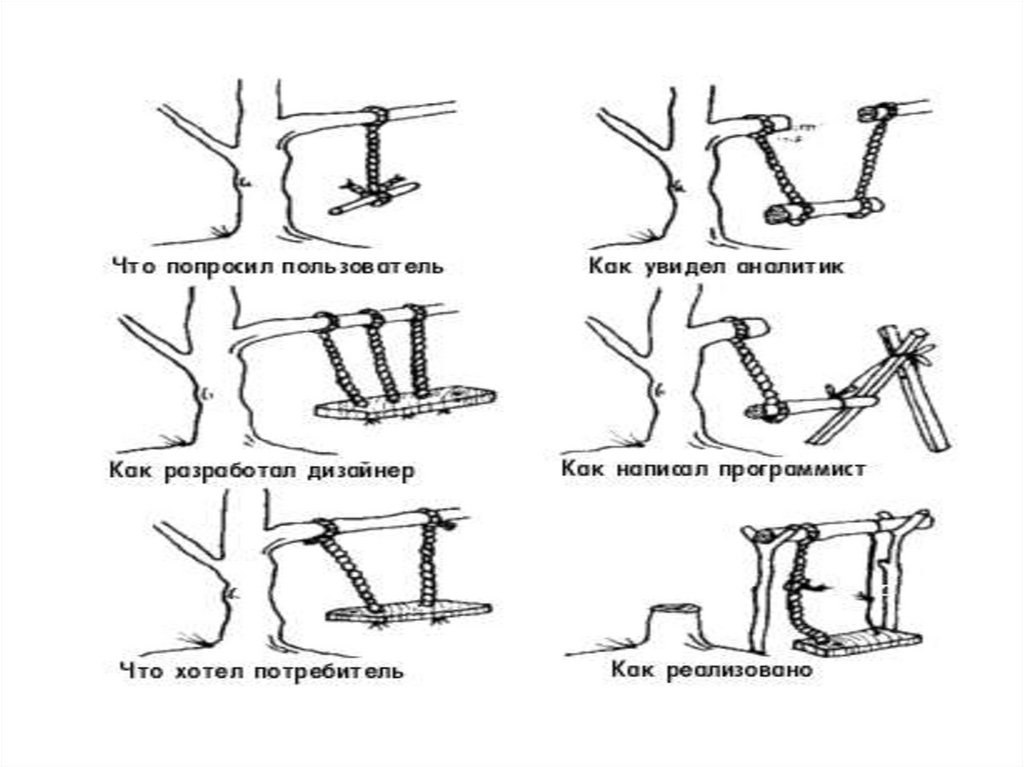 Что попросил пользователь

Как увидел аналитик

Как разработал дизайнер

Как написал программист

Что хотел потребитель

Как реализовано