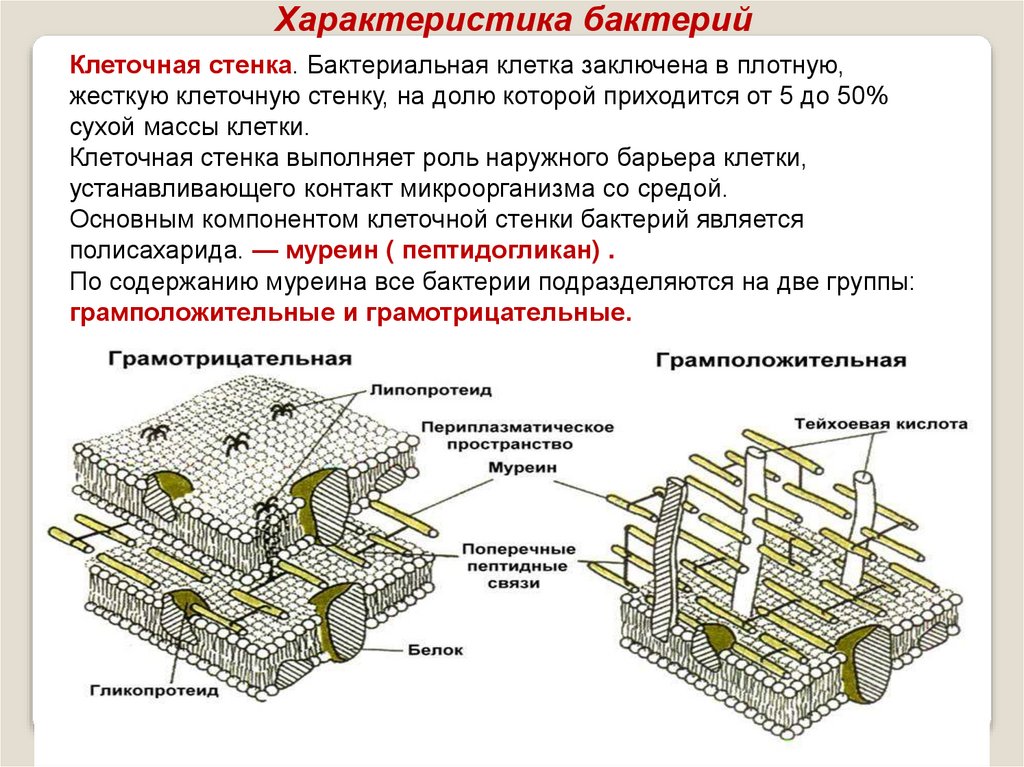 Характеристика бактерий

Клеточная стенка. Бактериальная клетка заключена в плотную, жесткую клеточную стенку, на долю которой приходится от 5 до 50% сухой массы клетки.
Клеточная стенка выполняет роль наружного барьера клетки, устанавливающего контакт микроорганизма со средой.
Основным компонентом клеточной стенки бактерий является полисахарида. — муреин ( пептидогликан) .
По содержанию муреина все бактерии подразделяются на две группы: грамположительные и грамотрицательные.

Грамотрицательная

Липопротеид

Периплазматическое пространство

Муреин

Поперечные пептидные связи

Белок

Гликопротеид

Грамположительная

Тейхоевая кислота