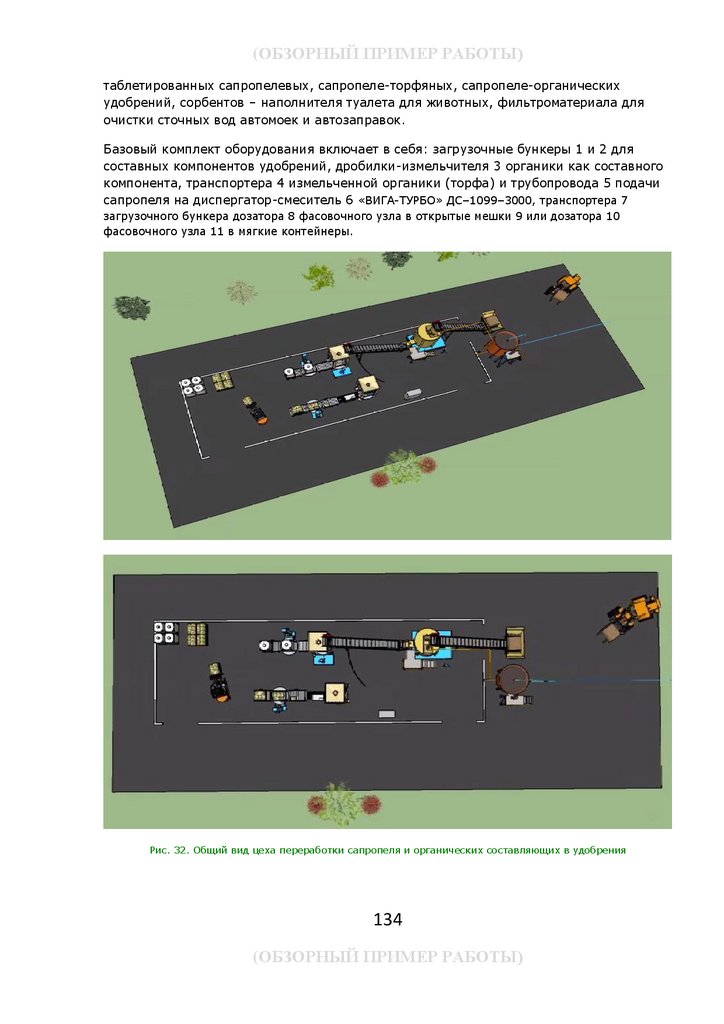 (ОБЗОРНЫЙ ПРИМЕР РАБОТЫ)

таблетированных сапропелевых, сапропеле-торфяных, сапропеле-органических удобрений, сорбентов – наполнителя туалета для животных, фильтроматериала для очистки сточных вод автомоек и автозаправок.

Базовый комплект оборудования включает в себя: загрузочные бункеры 1 и 2 для составных компонентов удобрений, дробилки-измельчителя 3 органики как составного компонента, транспортера 4 измельченной органики (торфа) и трубопровода 5 подачи сапропеля на диспергатор-смеситель 6 «ВИГА-ТУРБО» ДС–1099–3000, транспортера 7 загрузочного бункера дозатора 8 фасовочного узла в открытые мешки 9 или дозатора 10 фасовочного узла 11 в мягкие контейнеры.

Рис. 32. Общий вид цеха переработки сапропеля и органических составляющих в удобрения

134

(ОБЗОРНЫЙ ПРИМЕР РАБОТЫ)