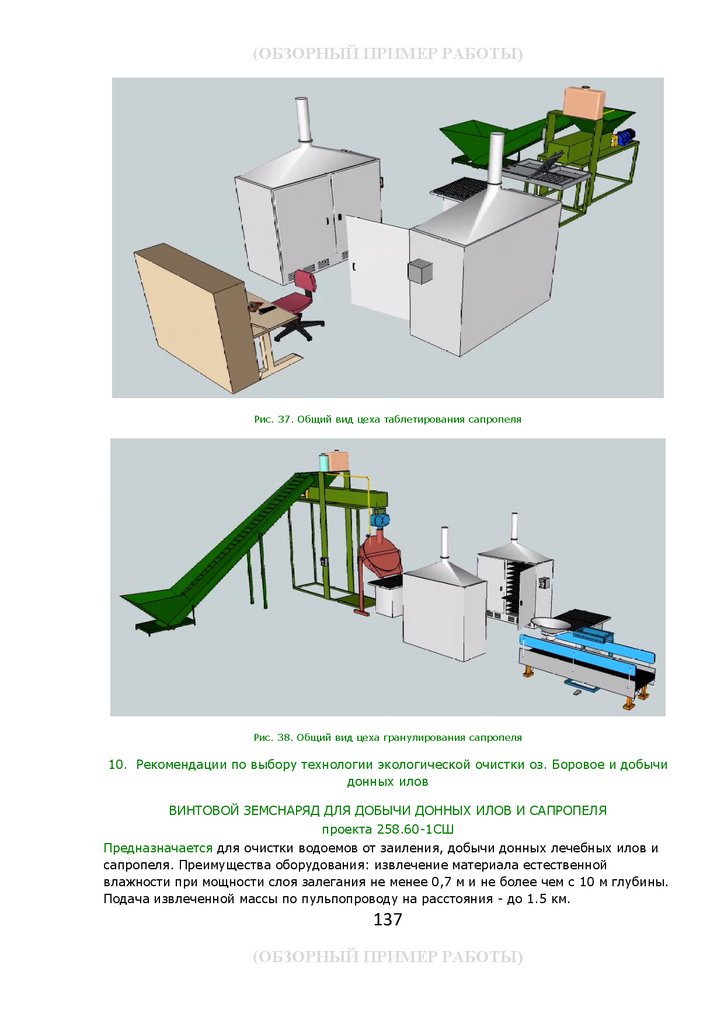 (ОБЗОРНЫЙ ПРИМЕР РАБОТЫ)

Рис. 37. Общий вид цеха таблетирования сапропеля

Рис. 38. Общий вид цеха гранулирования сапропеля

10. Рекомендации по выбору технологии экологической очистки оз. Боровое и добычи донных илов

ВИНТОВОЙ ЗЕМСНАРЯД ДЛЯ ДОБЫЧИ ДОННЫХ ИЛОВ И САПРОПЕЛЯ
проекта 258.60-1СШ

Предназначается для очистки водоемов от заиления, добычи донных лечебных илов и сапропеля. Преимущества оборудования: извлечение материала естественной влажности при мощности слоя залегания не менее 0,7 м и не более чем с 10 м глубины. Подача извлеченной массы по пульпопроводу на расстояния - до 1.5 км.

137

(ОБЗОРНЫЙ ПРИМЕР РАБОТЫ)