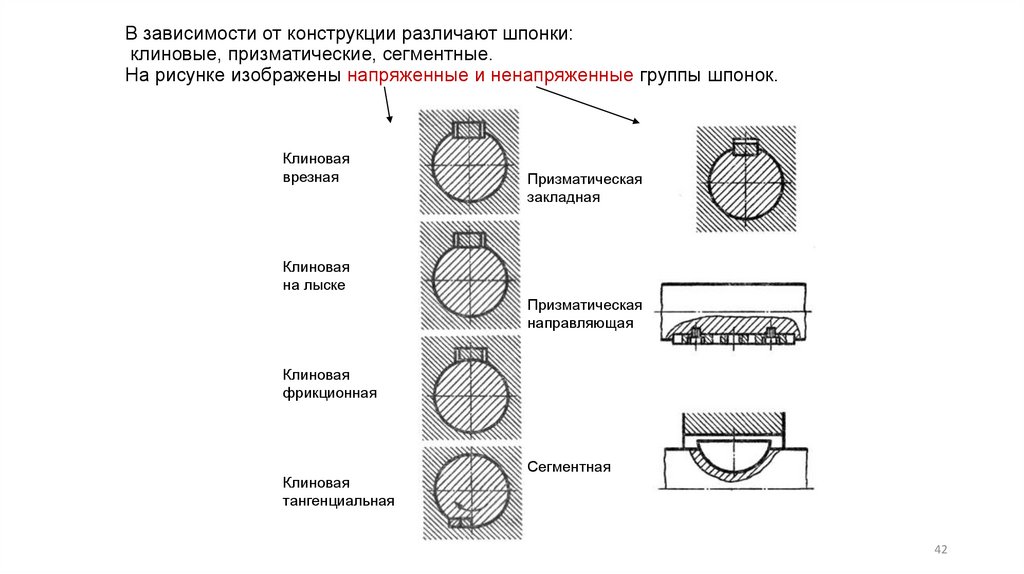 В зависимости от конструкции различают шпонки:
клиновые, призматические, сегментные.
На рисунке изображены напряженные и ненапряженные группы шпонок.

Клиновая врезная

Клиновая на лыске

Клиновая фрикционная

Клиновая тангенциальная

Призматическая закладная

Призматическая направляющая

Сегментная

42