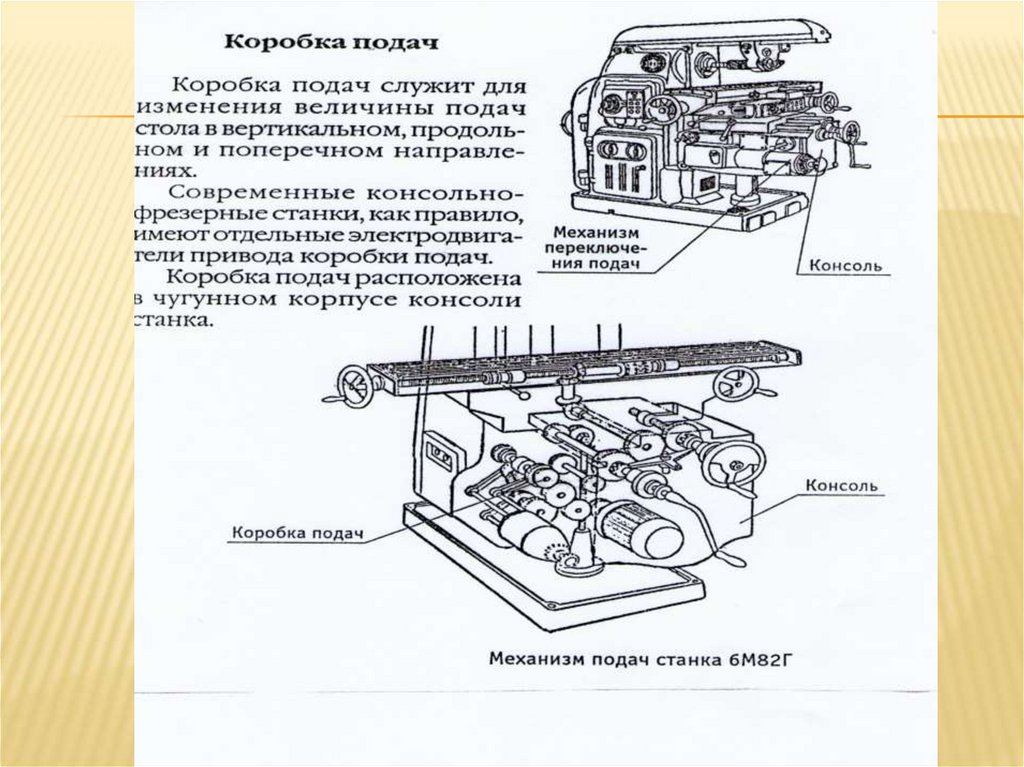 Коробка подач

Коробка подач служит для изменения величины подач стола в вертикальном, продольном и поперечном направлениях.

Современные консольно-фрезерные станки, как правило, имеют отдельные электродвигатели привода коробки подач.

Коробка подач расположена в чугунном корпусе консоли станка.

Механизм переключения подач

Консоль

Консоль

Коробка подач

Механизм подач станка 6М82Г