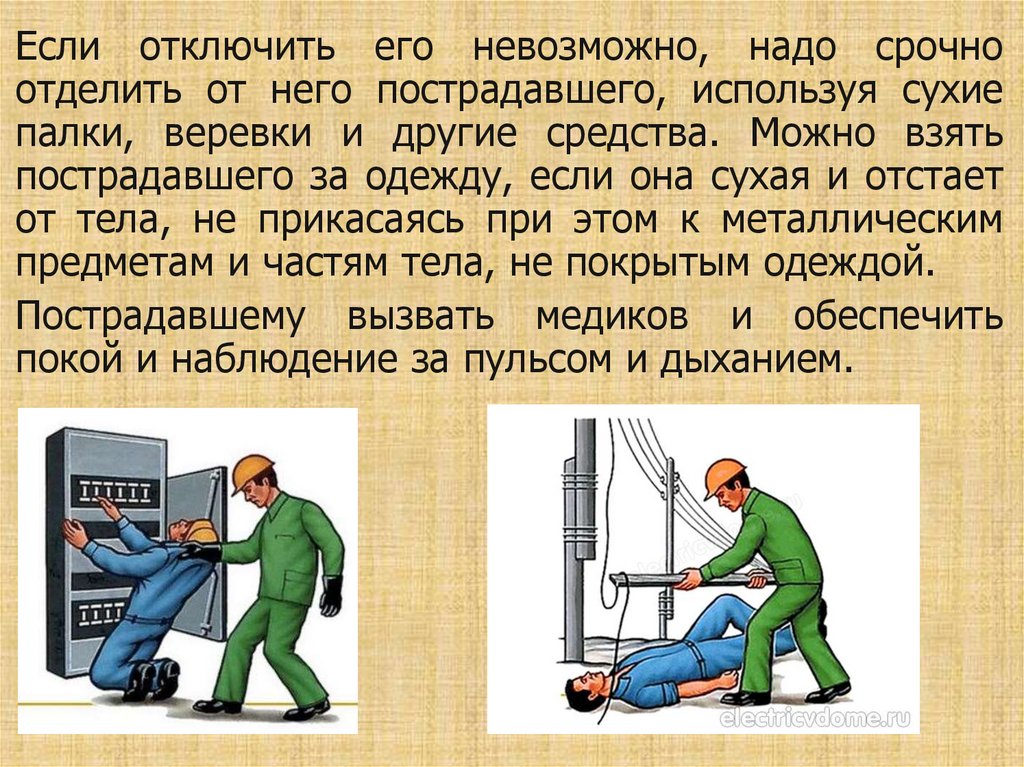 Если отключить его невозможно, надо срочно отделить от него пострадавшего, используя сухие палки, веревки и другие средства. Можно взять пострадавшего за одежду, если она сухая и отстает от тела, не прикасаясь при этом к металлическим предметам и частям тела, не покрытым одеждой.

Пострадавшему вызвать медиков и обеспечить покой и наблюдение за пульсом и дыханием.

electricvdome.ru