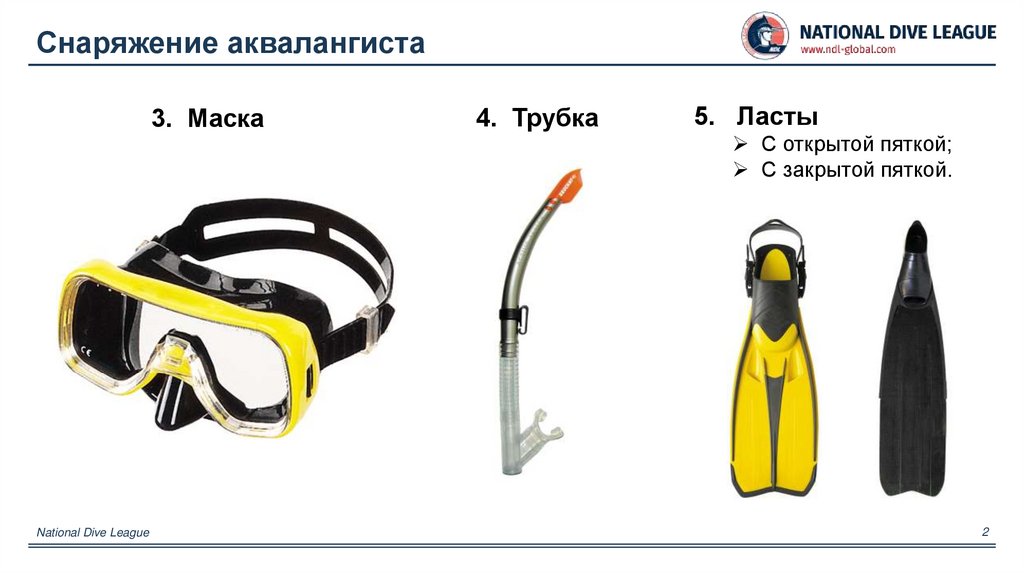 Снаряжение аквалангиста

NATIONAL DIVE LEAGUE
www.ndl-global.com

3. Маска

4. Трубка

5. Ласты
➢ С открытой пяткой;
➢ С закрытой пяткой.

National Dive League

2