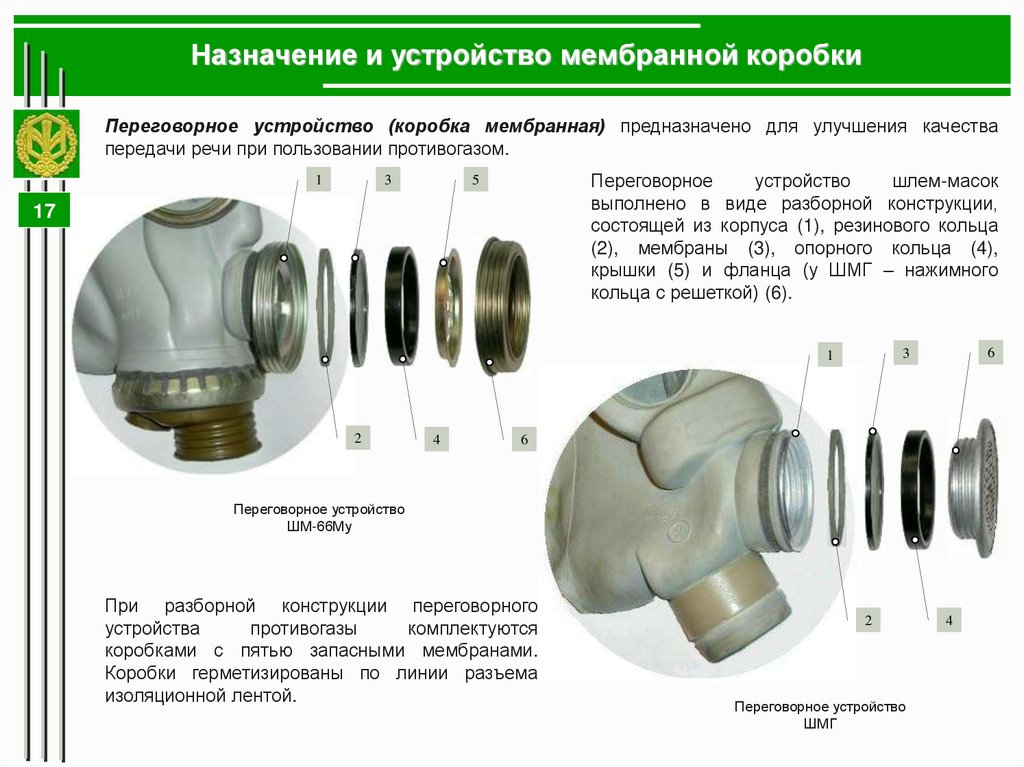 Назначение и устройство мембранной коробки

17

Переговорное устройство (коробка мембранная) предназначено для улучшения качества передачи речи при пользовании противогазом.

1
3
5
2
4
6

Переговорное устройство ШМ-66Му

Переговорное устройство шлем-масок выполнено в виде разборной конструкции, состоящей из корпуса (1), резинового кольца (2), мембраны (3), опорного кольца (4), крышки (5) и фланца (у ШМГ – нажимного кольца с решеткой) (6).

1
3
6
2
4

Переговорное устройство ШМГ

При разборной конструкции переговорного устройства противогазы комплектуются коробками с пятью запасными мембранами. Коробки герметизированы по линии разъема изоляционной лентой.