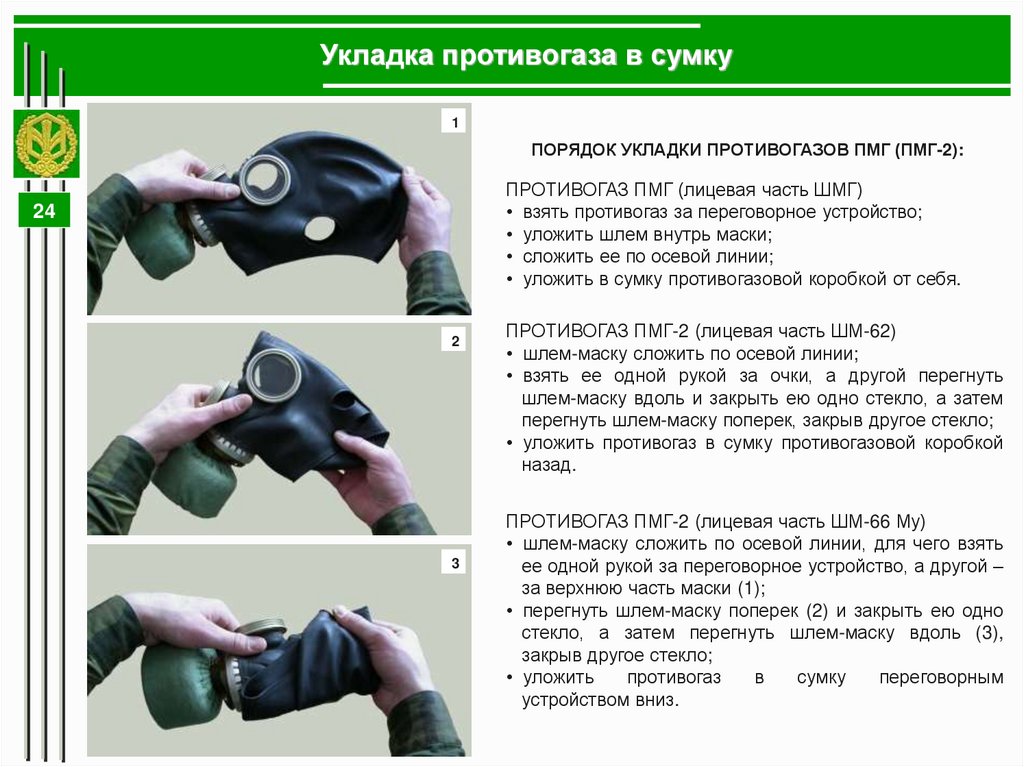 Укладка противогаза в сумку

24

1

2

3

ПОРЯДОК УКЛАДКИ ПРОТИВОГАЗОВ ПМГ (ПМГ-2):

ПРОТИВОГАЗ ПМГ (лицевая часть ШМГ)
• взять противогаз за переговорное устройство;
• уложить шлем внутрь маски;
• сложить ее по осевой линии;
• уложить в сумку противогазовой коробкой от себя.

ПРОТИВОГАЗ ПМГ-2 (лицевая часть ШМ-62)
• шлем-маску сложить по осевой линии;
• взять ее одной рукой за очки, а другой перегнуть шлем-маску вдоль и закрыть ею одно стекло, а затем перегнуть шлем-маску поперек, закрыв другое стекло;
• уложить противогаз в сумку противогазовой коробкой назад.

ПРОТИВОГАЗ ПМГ-2 (лицевая часть ШМ-66 Му)
• шлем-маску сложить по осевой линии, для чего взять ее одной рукой за переговорное устройство, а другой – за верхнюю часть маски (1);
• перегнуть шлем-маску поперек (2) и закрыть ею одно стекло, а затем перегнуть шлем-маску вдоль (3), закрыв другое стекло;
• уложить противогаз в сумку переговорным устройством вниз.