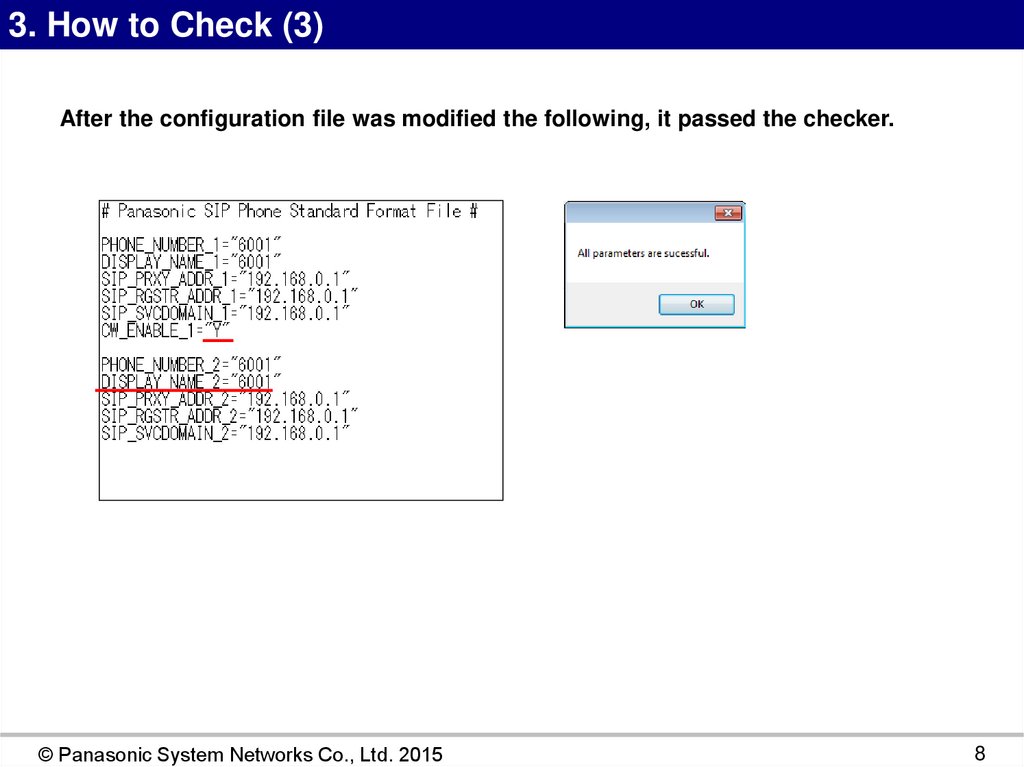 3. How to Check (3)

After the configuration file was modified the following, it passed the checker.

# Panasonic SIP Phone Standard Format File #

PHONE_NUMBER_1="6001"
DISPLAY_NAME_1="6001"
SIP_PRXY_ADDR_1="192.168.0.1"
SIP_RGSTR_ADDR_1="192.168.0.1"
SIP_SVCDOMAIN_1="192.168.0.1"
CW_ENABLE_1="Y"

PHONE_NUMBER_2="6001"
DISPLAY_NAME_2="6001"
SIP_PRXY_ADDR_2="192.168.0.1"
SIP_RGSTR_ADDR_2="192.168.0.1"
SIP_SVCDOMAIN_2="192.168.0.1"

All parameters are sucessful.

OK

© Panasonic System Networks Co., Ltd. 2015

8