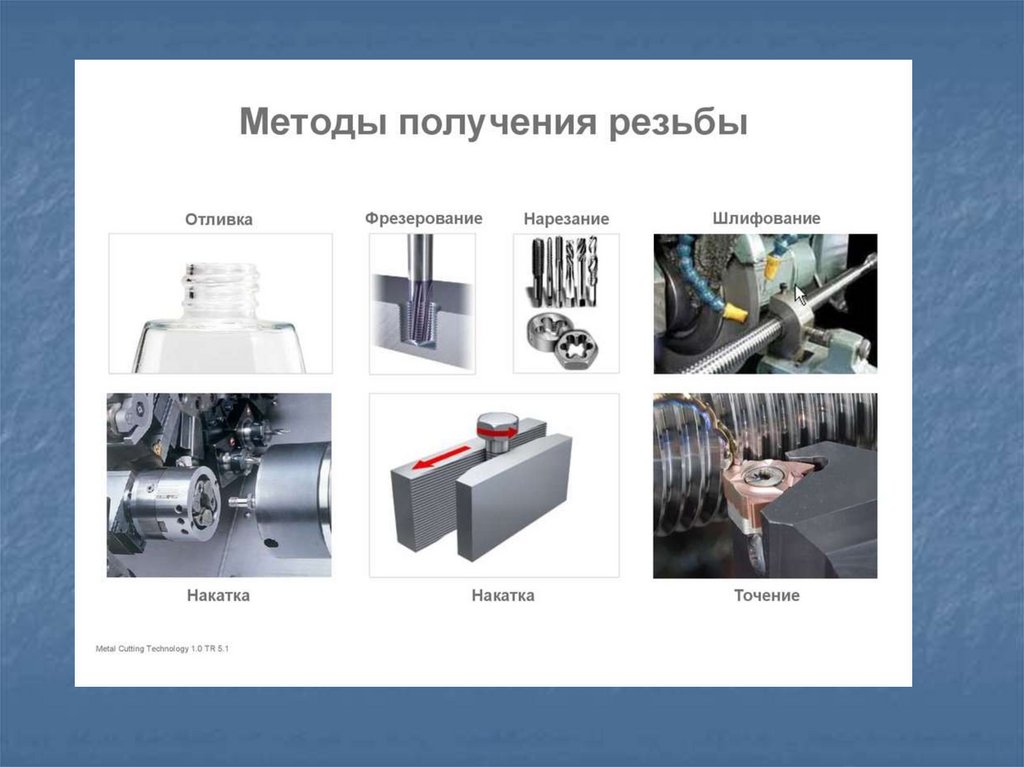 Методы получения резьбы

Отливка

Фрезерование

Нарезание

Шлифование

Накатка

Накатка

Точение

Metal Cutting Technology 1.0 TR 5.1