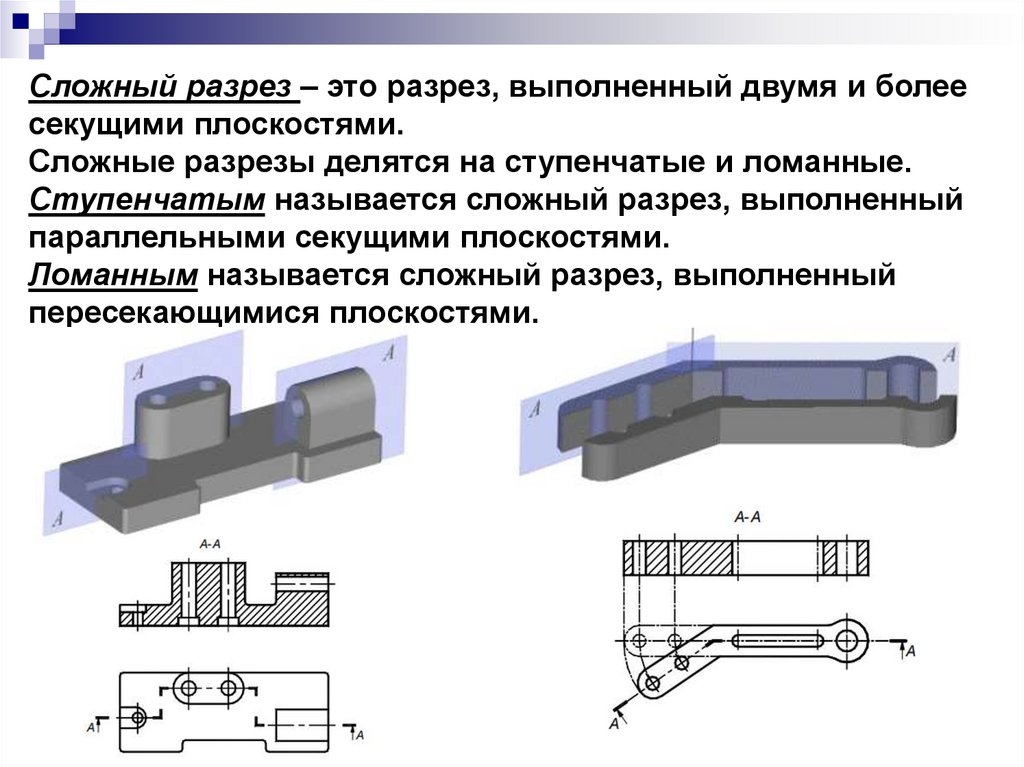 Сложный разрез – это разрез, выполненный двумя и более секущими плоскостями.
Сложные разрезы делятся на ступенчатые и ломанные.
Ступенчатым называется сложный разрез, выполненный параллельными секущими плоскостями.
Ломанным называется сложный разрез, выполненный пересекающимися плоскостями.

A
A
A

A
A

A-A

A
A

A-A

A
A