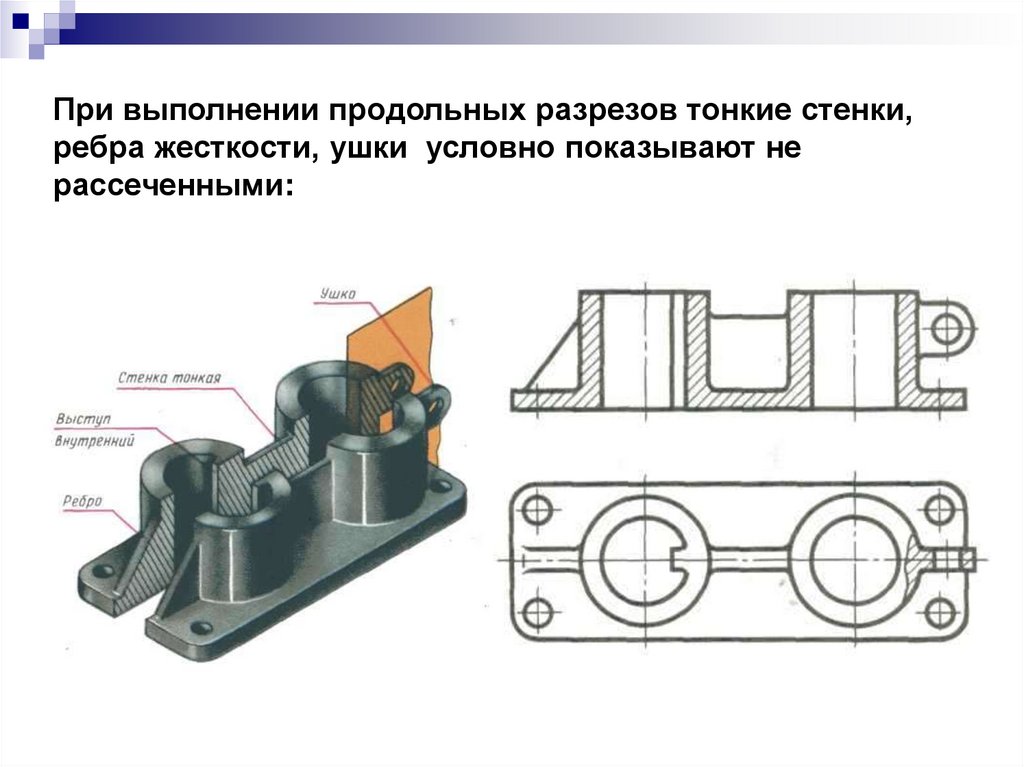 При выполнении продольных разрезов тонкие стенки, ребра жесткости, ушки условно показывают не рассеченными:

Ушко

Стенка тонкая

Выступ внутренний

Ребро