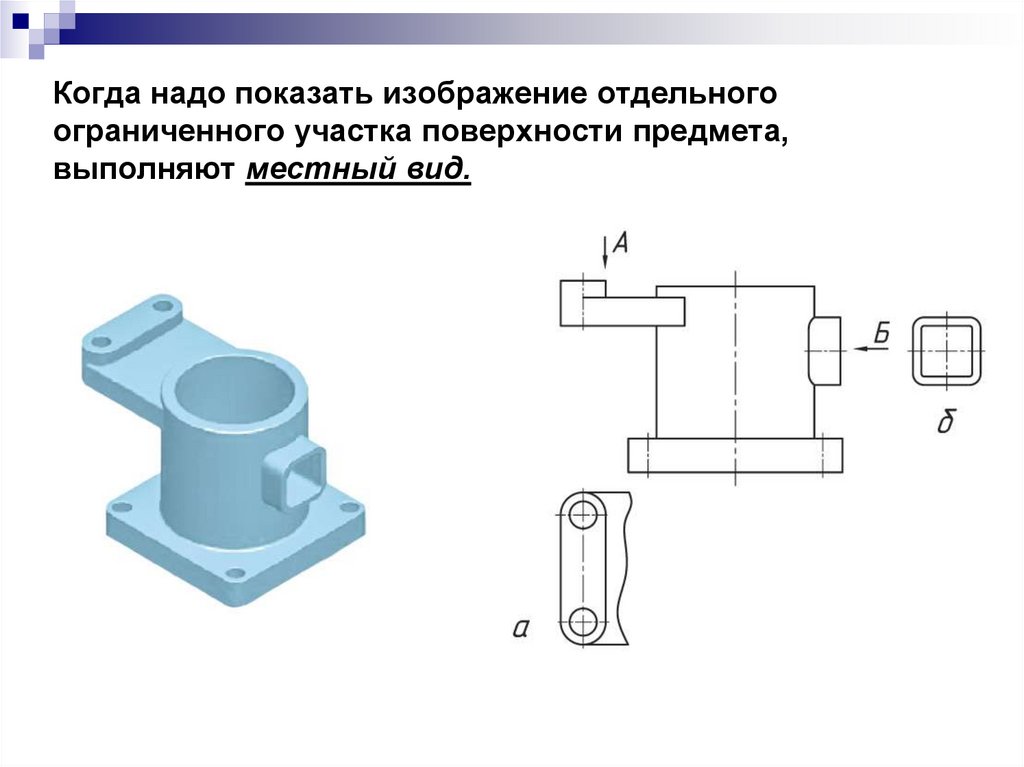 Когда надо показать изображение отдельного ограниченного участка поверхности предмета, выполняют местный вид.

А

Б

б

а