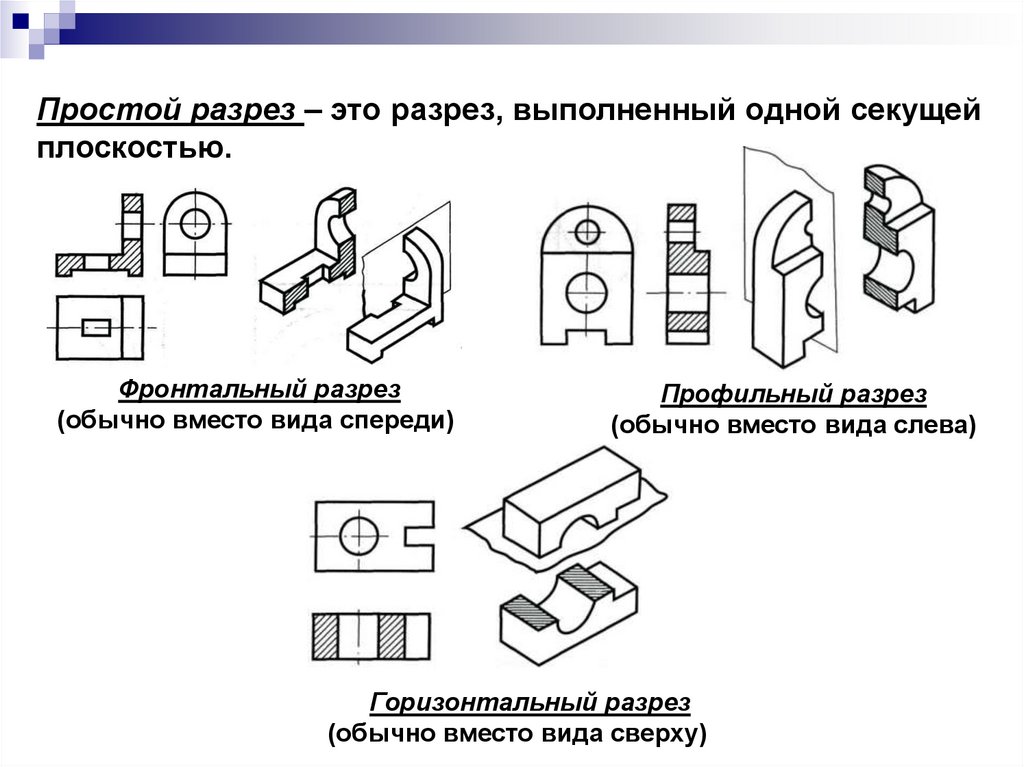 Простой разрез – это разрез, выполненный одной секущей плоскостью.

Фронтальный разрез
(обычно вместо вида спереди)

Профильный разрез
(обычно вместо вида слева)

Горизонтальный разрез
(обычно вместо вида сверху)