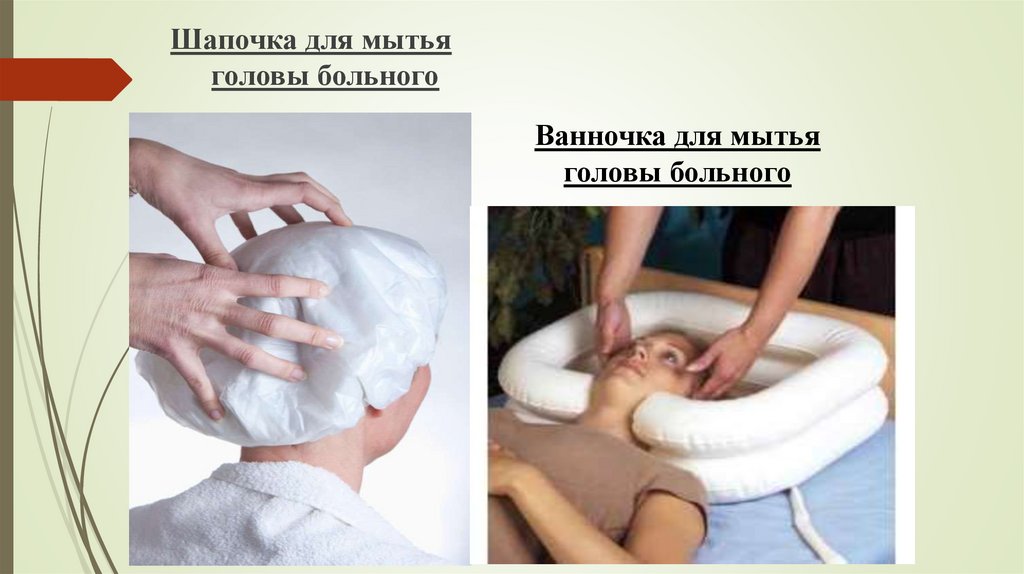 Шапочка для мытья головы больного

Ванночка для мытья головы больного