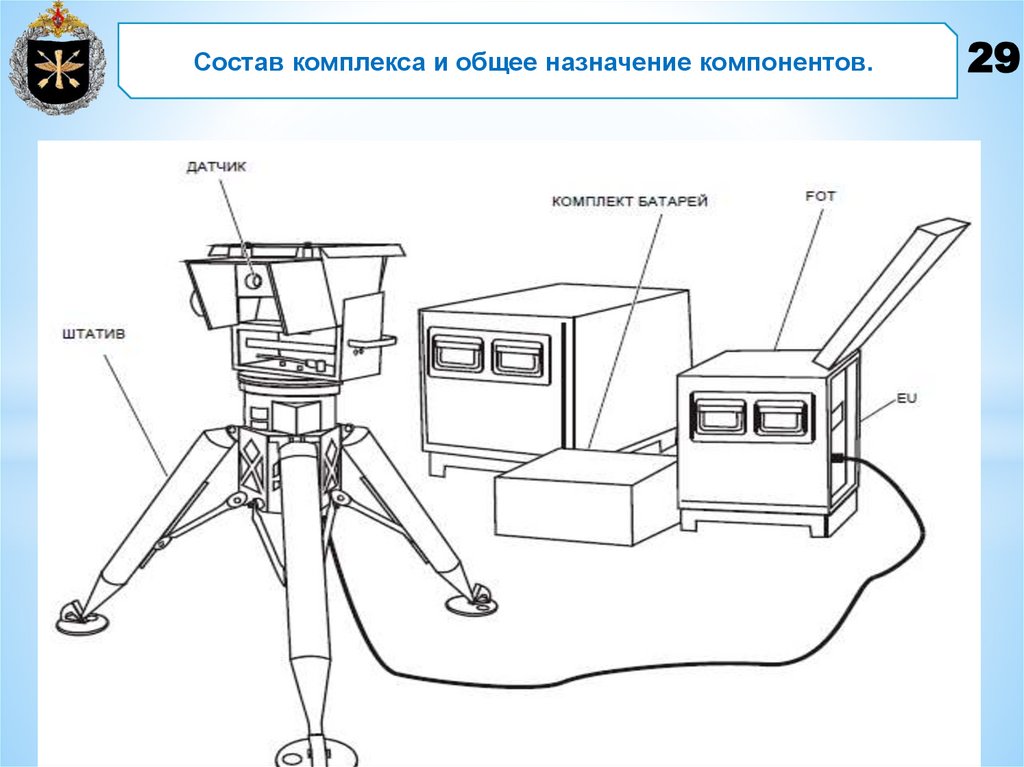 Состав комплекса и общее назначение компонентов.

29

ДАТЧИК

КОМПЛЕКТ БАТАРЕЙ

FOT

ШТАТИВ

EU