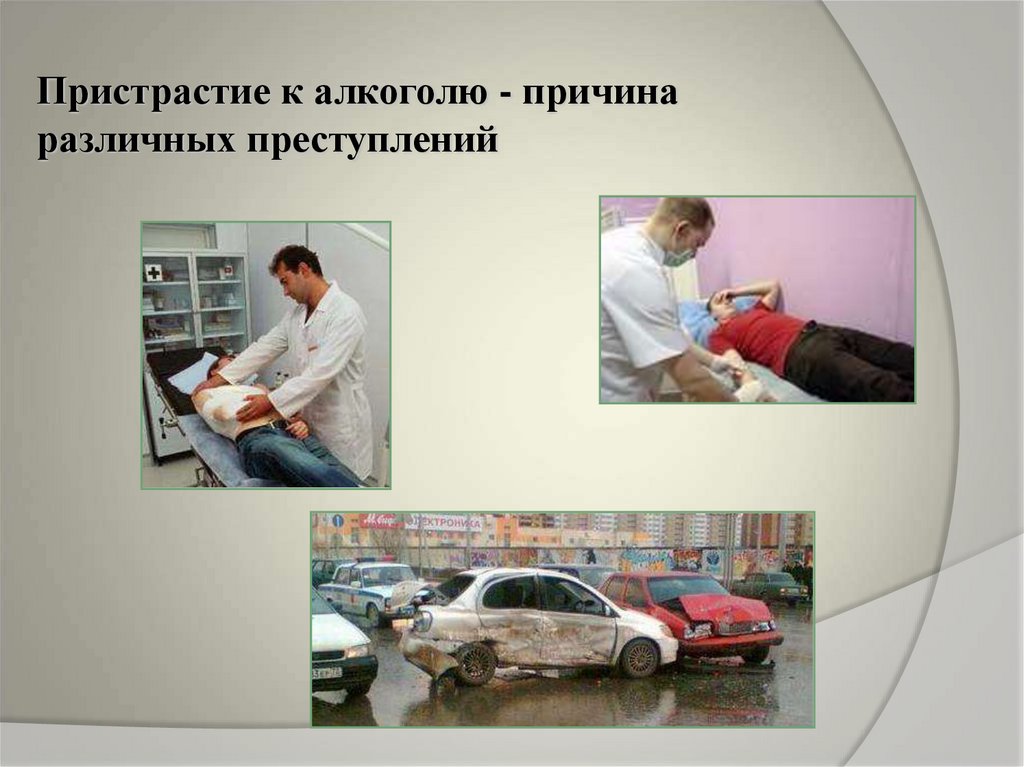 Пристрастие к алкоголю - причина различных преступлений

ЭЛЕКТРОНИКА