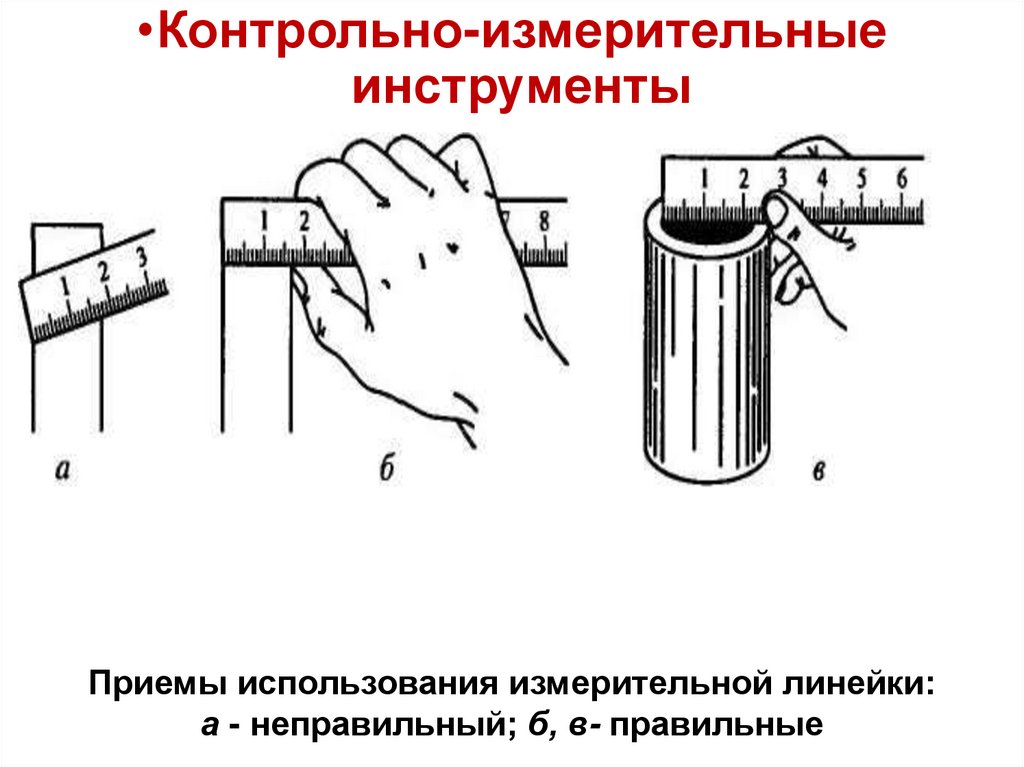 •Контрольно-измерительные инструменты

1 2 3

1 2 7 8

1 2 3 4 5 6

а

б

в

Приемы использования измерительной линейки: а - неправильный; б, в- правильные