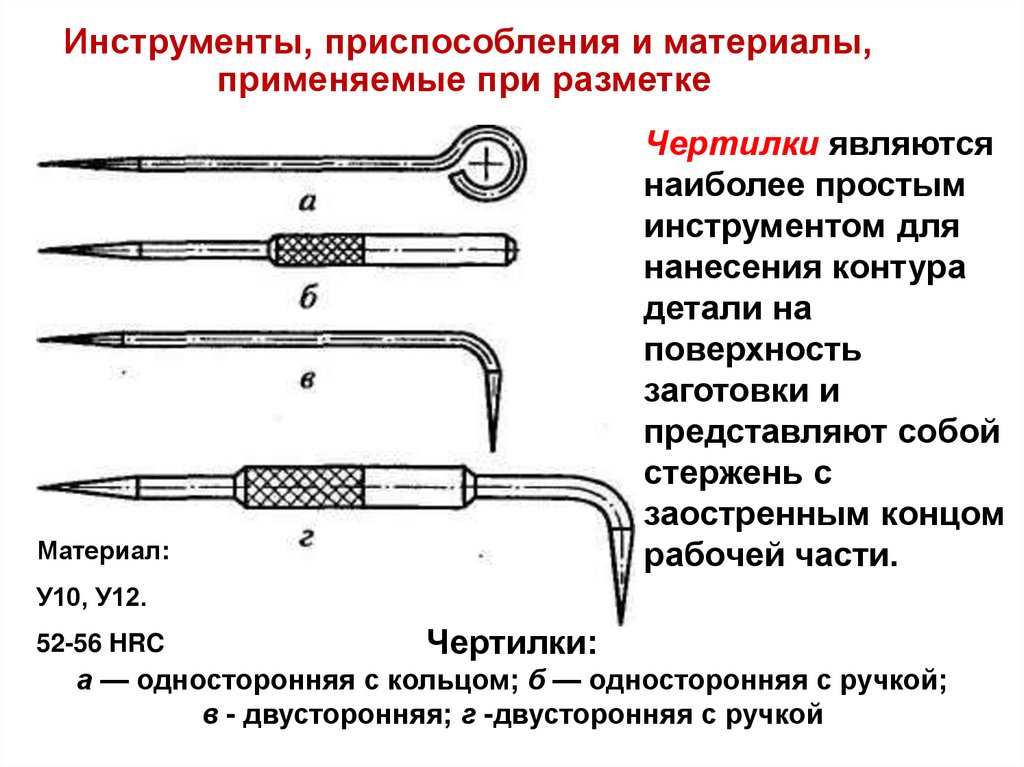 Инструменты, приспособления и материалы, применяемые при разметке

а

б

в

г

Чертилки являются наиболее простым инструментом для нанесения контура детали на поверхность заготовки и представляют собой стержень с заостренным концом рабочей части.

Материал:

У10, У12.

52-56 HRC

Чертилки:

а — односторонняя с кольцом; б — односторонняя с ручкой; в - двусторонняя; г -двусторонняя с ручкой