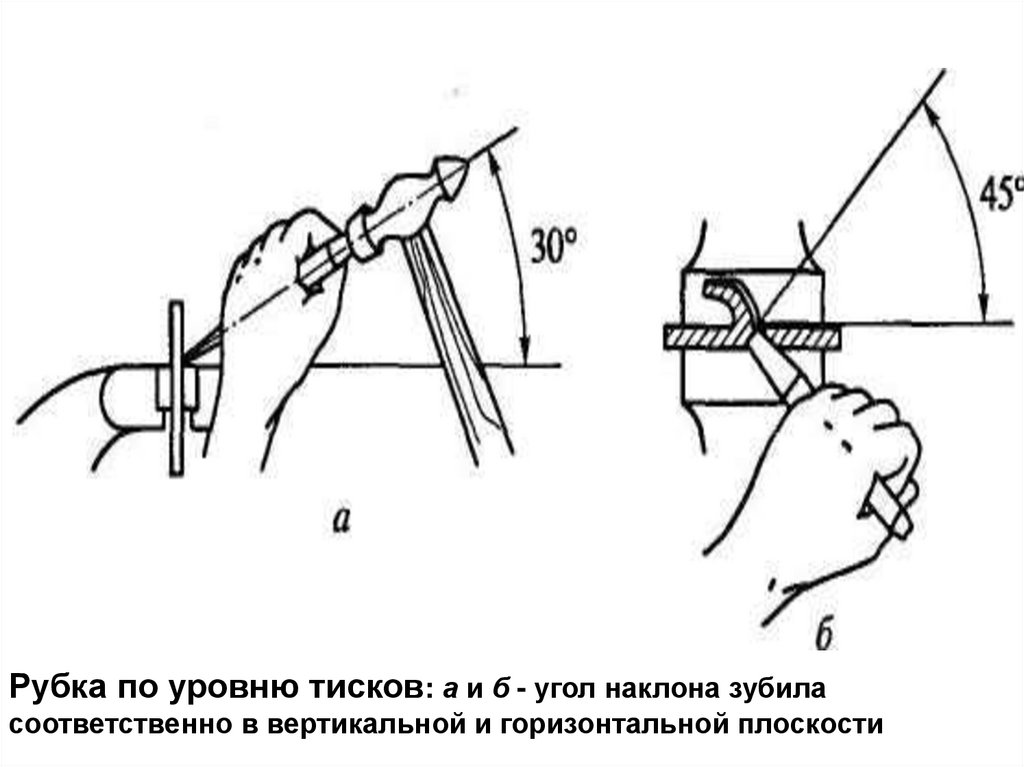 30°

45°

а

б

Рубка по уровню тисков: а и б - угол наклона зубила соответственно в вертикальной и горизонтальной плоскости