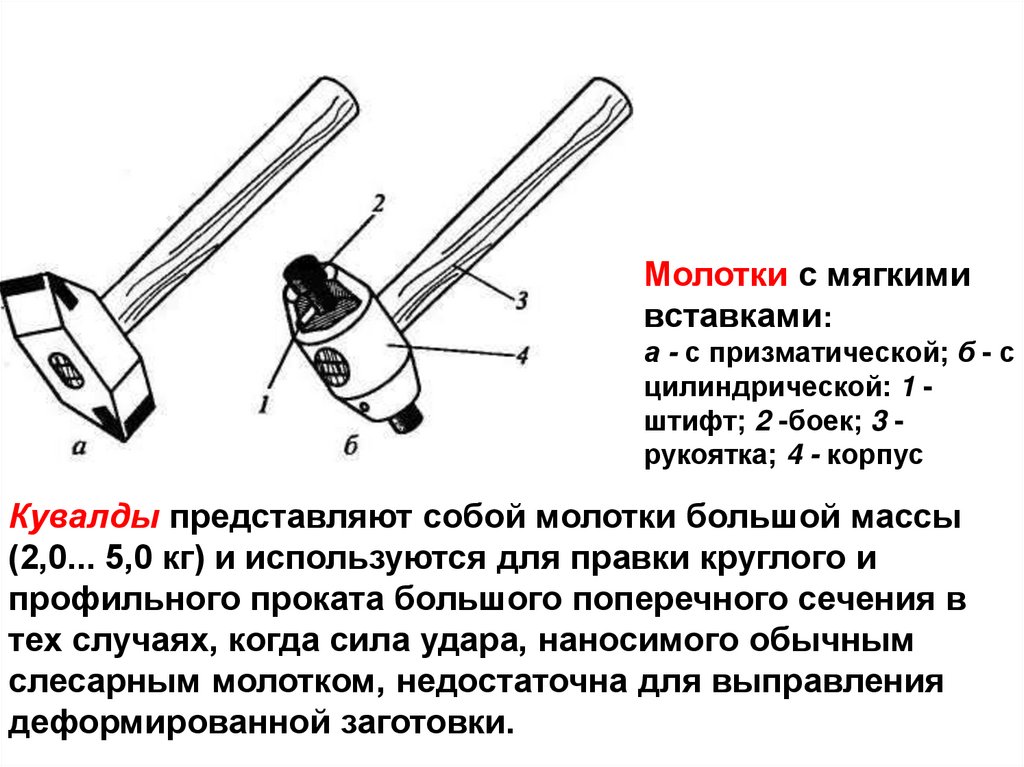 2

3

4

1

а

б

Молотки с мягкими вставками:
а - с призматической; б - с цилиндрической: 1 - штифт; 2 -боек; 3 - рукоятка; 4 - корпус

Кувалды представляют собой молотки большой массы (2,0... 5,0 кг) и используются для правки круглого и профильного проката большого поперечного сечения в тех случаях, когда сила удара, наносимого обычным слесарным молотком, недостаточна для выправления деформированной заготовки.