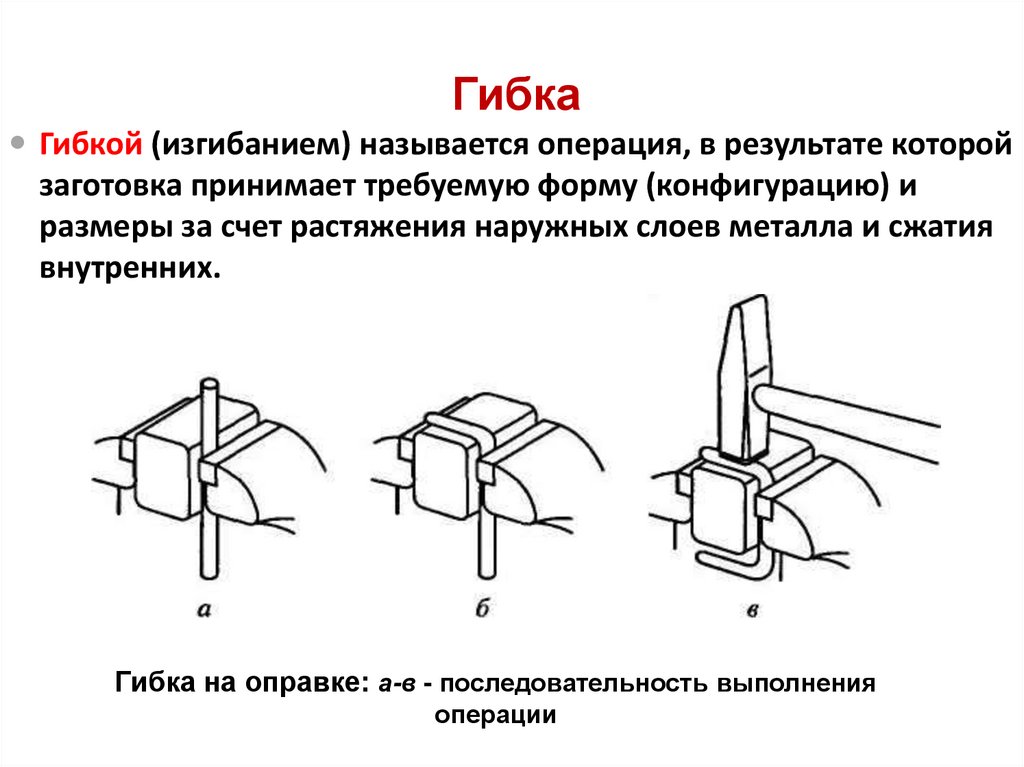 Гибка

Гибкой (изгибанием) называется операция, в результате которой заготовка принимает требуемую форму (конфигурацию) и размеры за счет растяжения наружных слоев металла и сжатия внутренних.

а

б

в

Гибка на оправке: а-в - последовательность выполнения операции