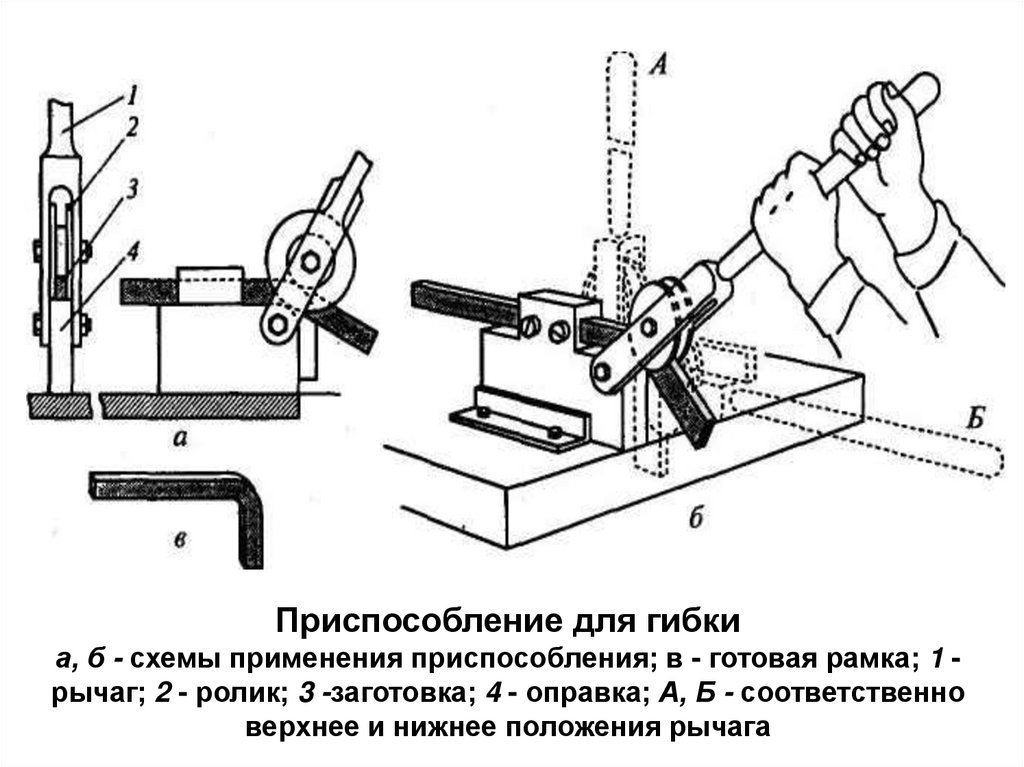 1
2
3
4
а
в
А
Б
б

Приспособление для гибки
а, б - схемы применения приспособления; в - готовая рамка; 1 - рычаг; 2 - ролик; 3 -заготовка; 4 - оправка; А, Б - соответственно верхнее и нижнее положения рычага