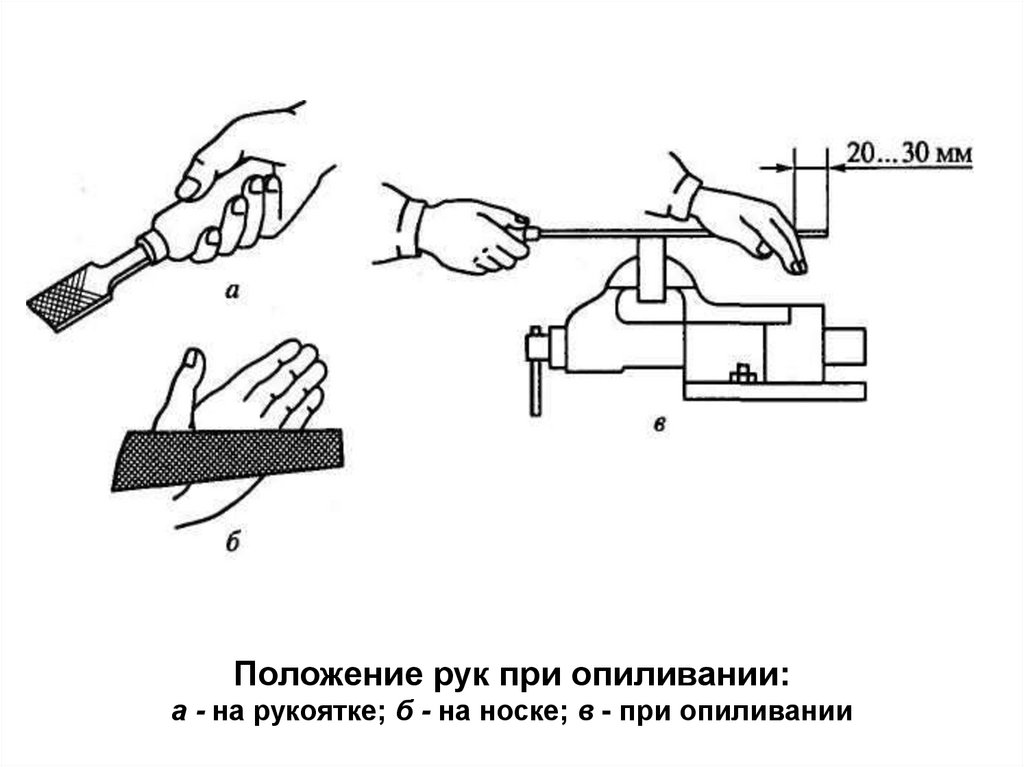 20...30 мм

а

в

б

Положение рук при опиливании:
а - на рукоятке; б - на носке; в - при опиливании