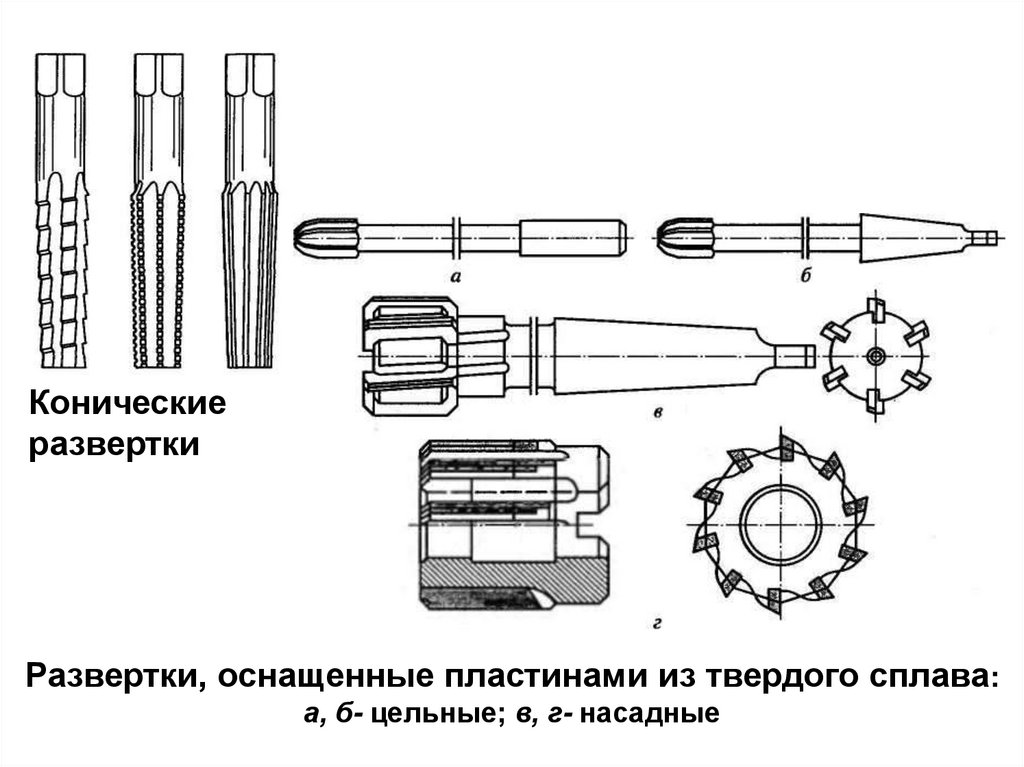 а

б

в

Конические развертки

г

Развертки, оснащенные пластинами из твердого сплава:
а, б- цельные; в, г- насадные