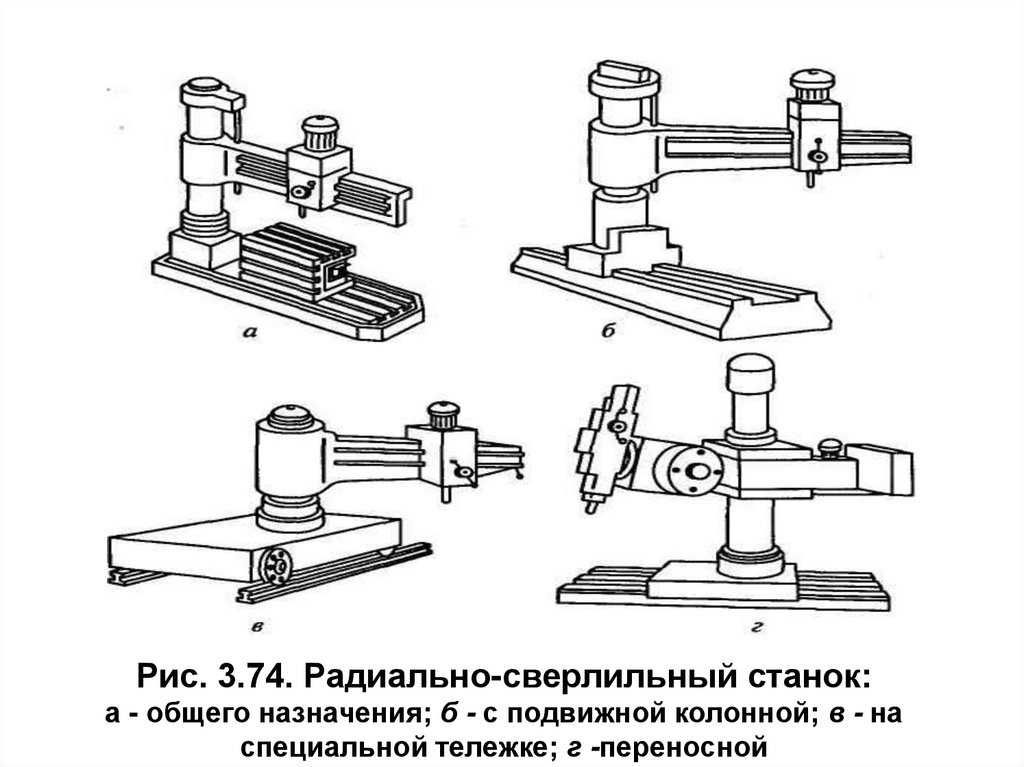 а

б

в

г

Рис. 3.74. Радиально-сверлильный станок:
а - общего назначения; б - с подвижной колонной; в - на специальной тележке; г -переносной