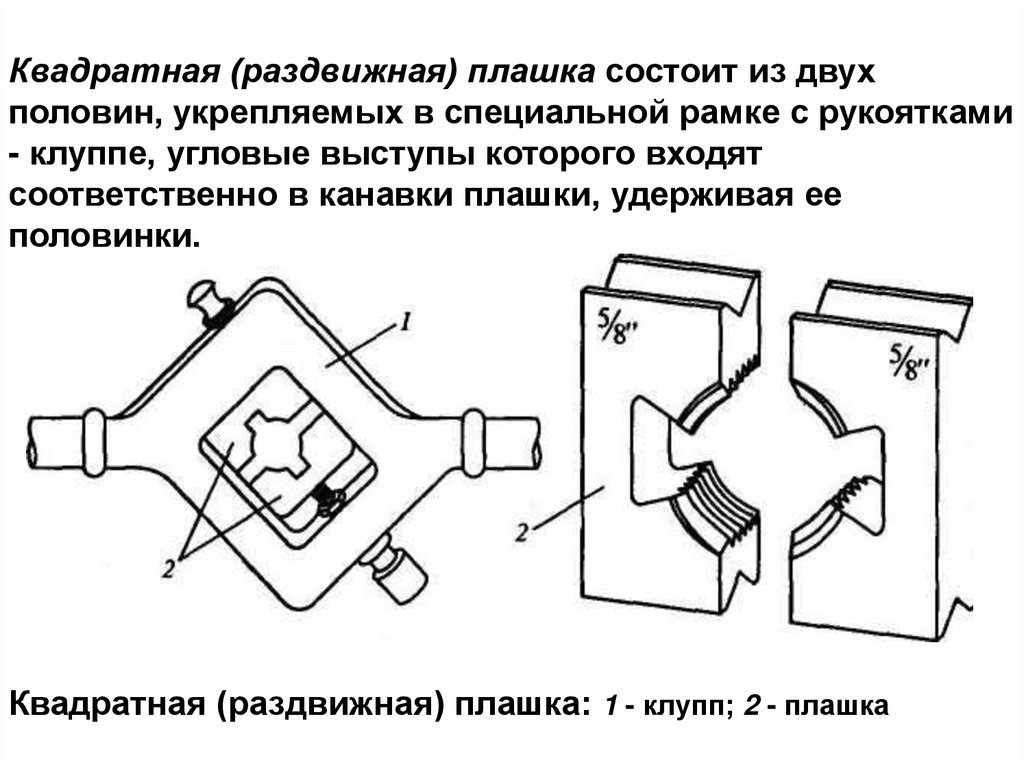 Квадратная (раздвижная) плашка состоит из двух половин, укрепляемых в специальной рамке с рукоятками - клуппе, угловые выступы которого входят соответственно в канавки плашки, удерживая ее половинки.

1

2

5/8"

5/8"

2

Квадратная (раздвижная) плашка: 1 - клупп; 2 - плашка