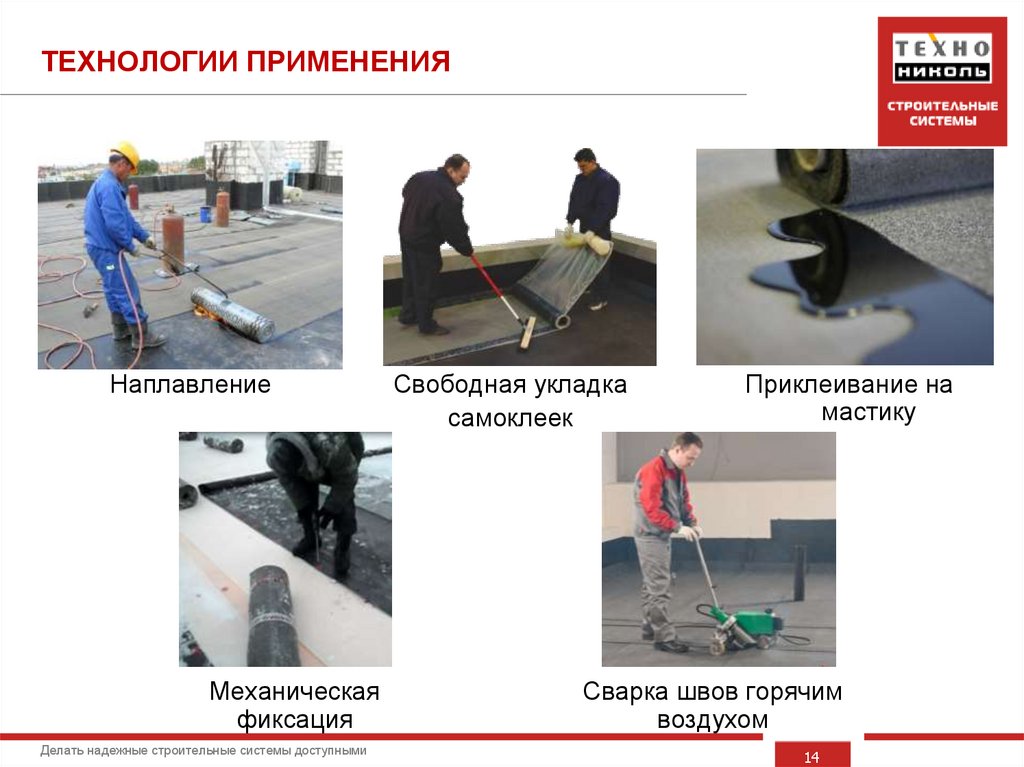 ТЕХНОЛОГИИ ПРИМЕНЕНИЯ

ТЕХНО
НИКОЛЬ
СТРОИТЕЛЬНЫЕ СИСТЕМЫ

Наплавление

Свободная укладка самоклеек

Приклеивание на мастику

Механическая фиксация

Сварка швов горячим воздухом

Делать надежные строительные системы доступными

14