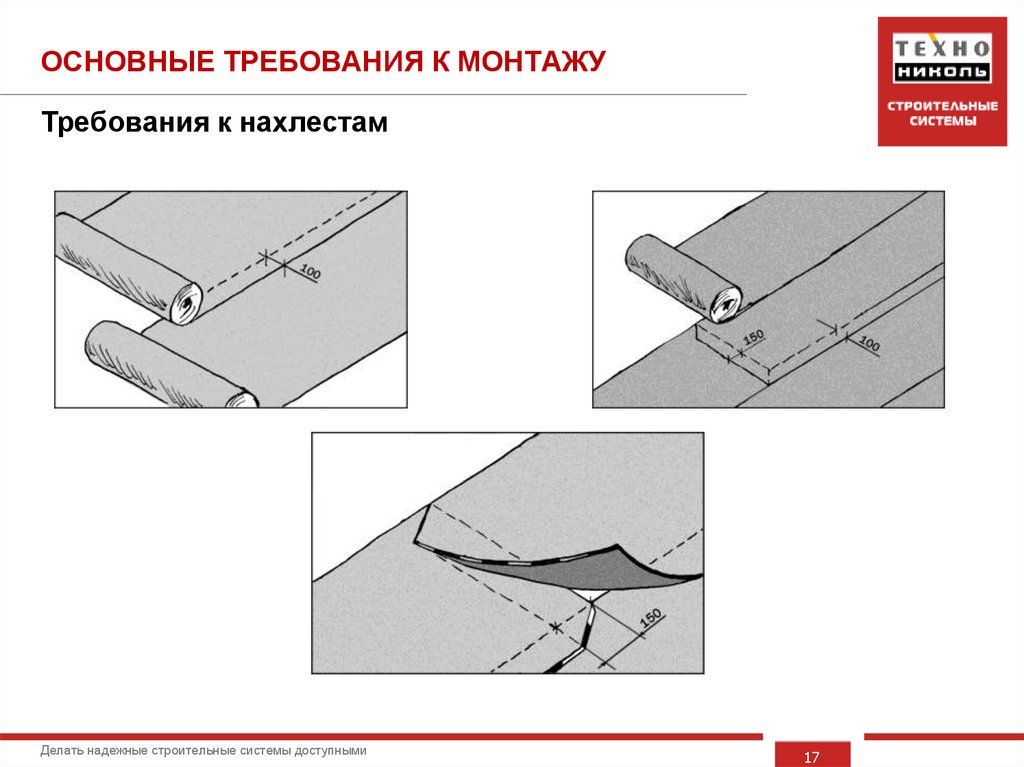 ОСНОВНЫЕ ТРЕБОВАНИЯ К МОНТАЖУ

ТЕХНО НИКОЛЬ

СТРОИТЕЛЬНЫЕ СИСТЕМЫ

Требования к нахлестам

100

150

100

150

Делать надежные строительные системы доступными

17